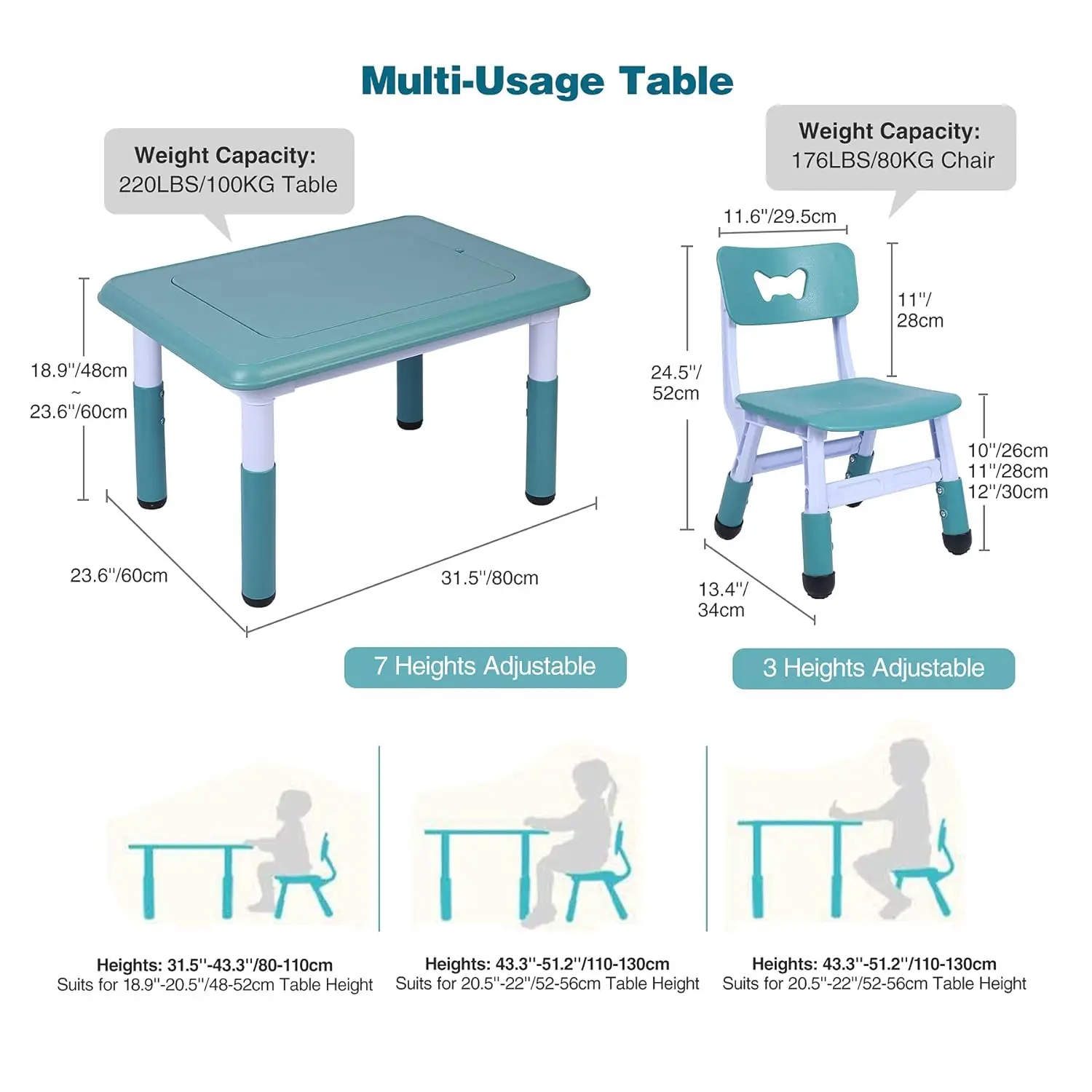 Multi-Usage Table

Weight Capacity:
220LBS/100KG Table

Weight Capacity:
176LBS/80KG Chair

18.9''/48cm
~
23.6''/60cm

23.6''/60cm

31.5''/80cm

11.6''/29.5cm

11''/
28cm

24.5''/
52cm

10''/26cm
11''/28cm
12''/30cm

13.4''/
34cm

7 Heights Adjustable

3 Heights Adjustable

Heights: 31.5''-43.3''/80-110cm
Suits for 18.9''-20.5''/48-52cm Table Height

Heights: 43.3''-51.2''/110-130cm
Suits for 20.5''-22''/52-56cm Table Height

Heights: 43.3''-51.2''/110-130cm
Suits for 20.5''-22''/52-56cm Table Height