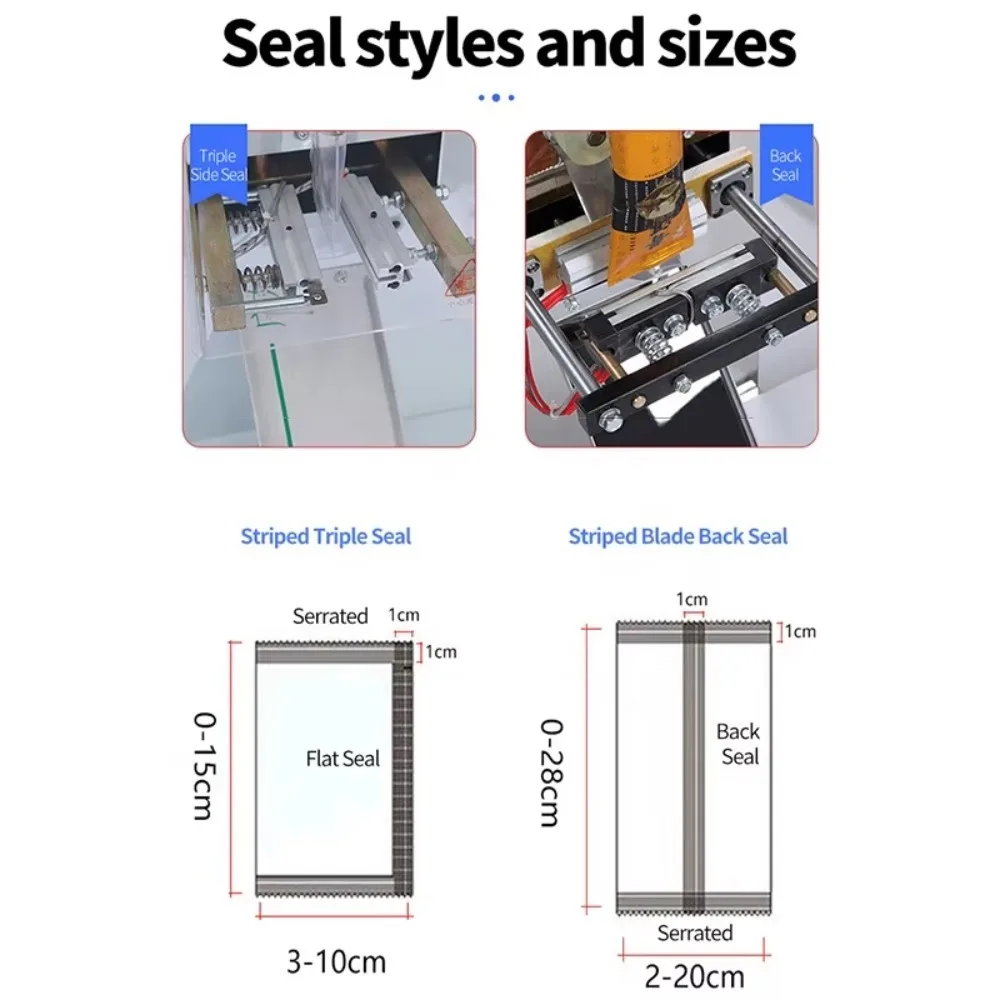 Seal styles and sizes

Triple Side Seal

Back Seal

Striped Triple Seal

Serrated
1cm
1cm
0-15cm
Flat Seal
3-10cm

Striped Blade Back Seal

1cm
1cm
0-28cm
Back Seal
Serrated
2-20cm