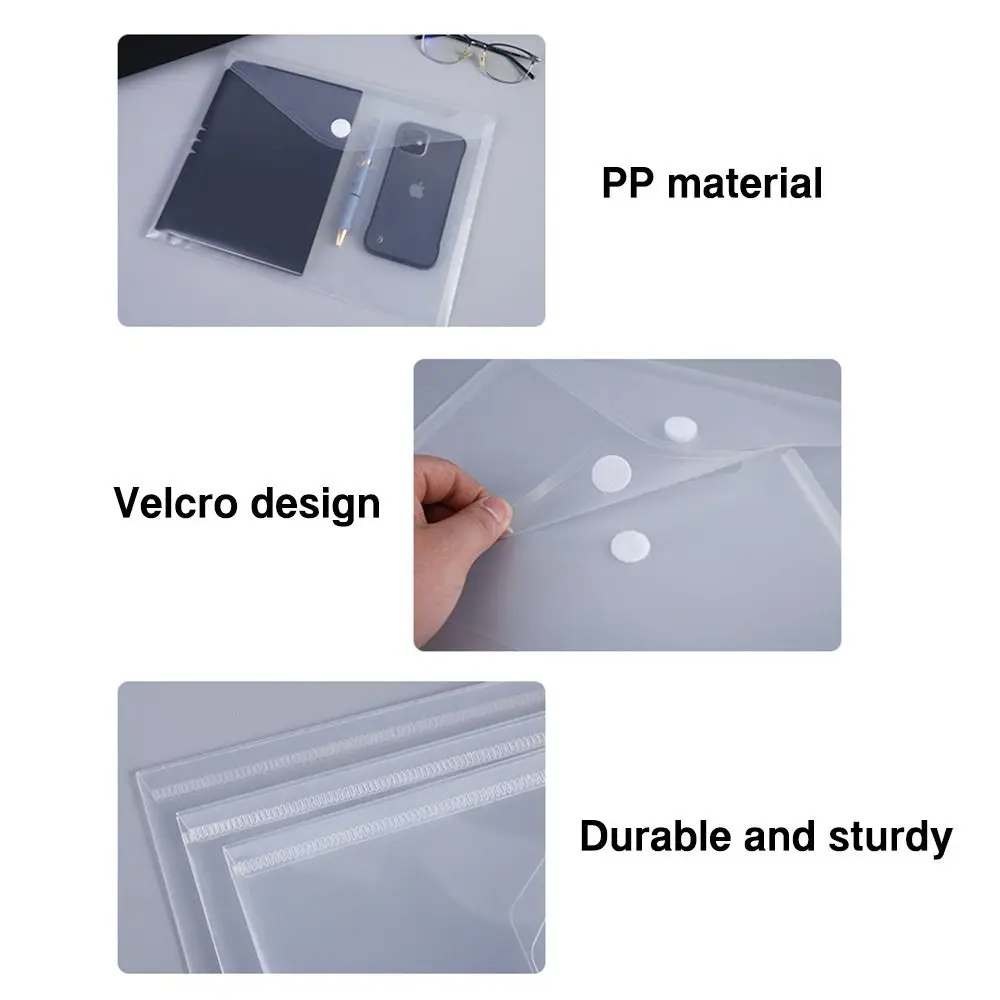 PP material

Velcro design

Durable and sturdy