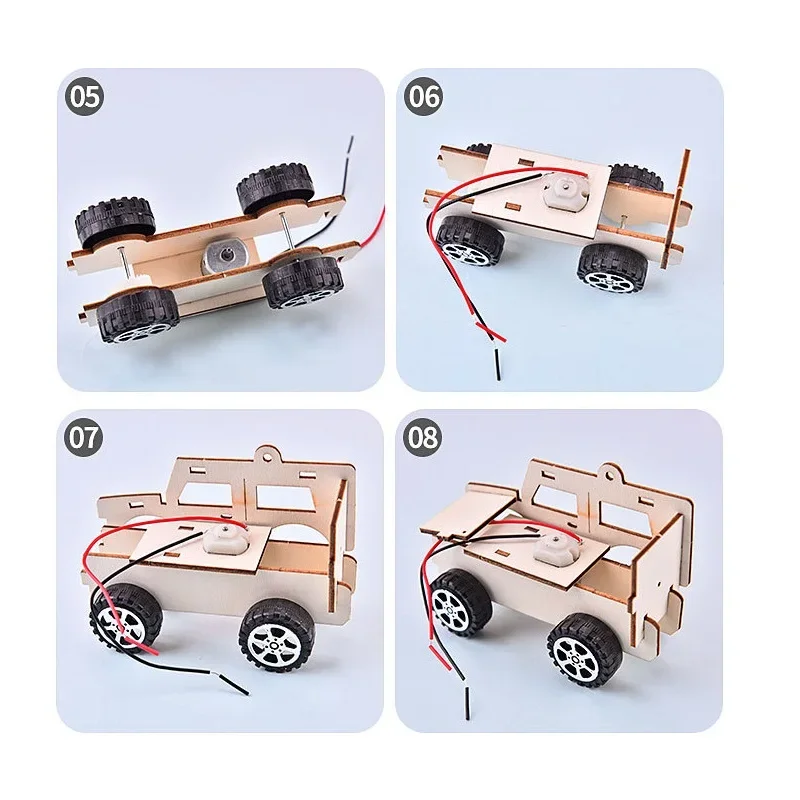 05

06

07

08