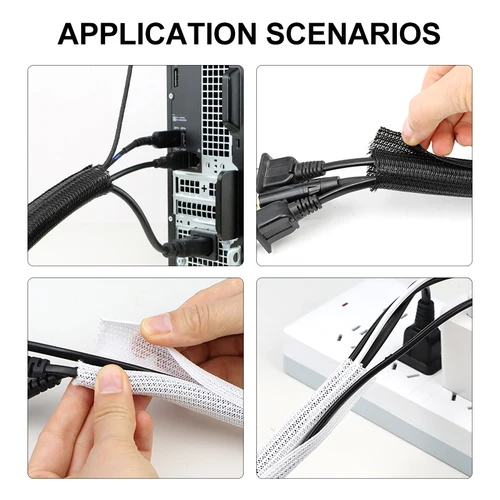 APPLICATION SCENARIOS