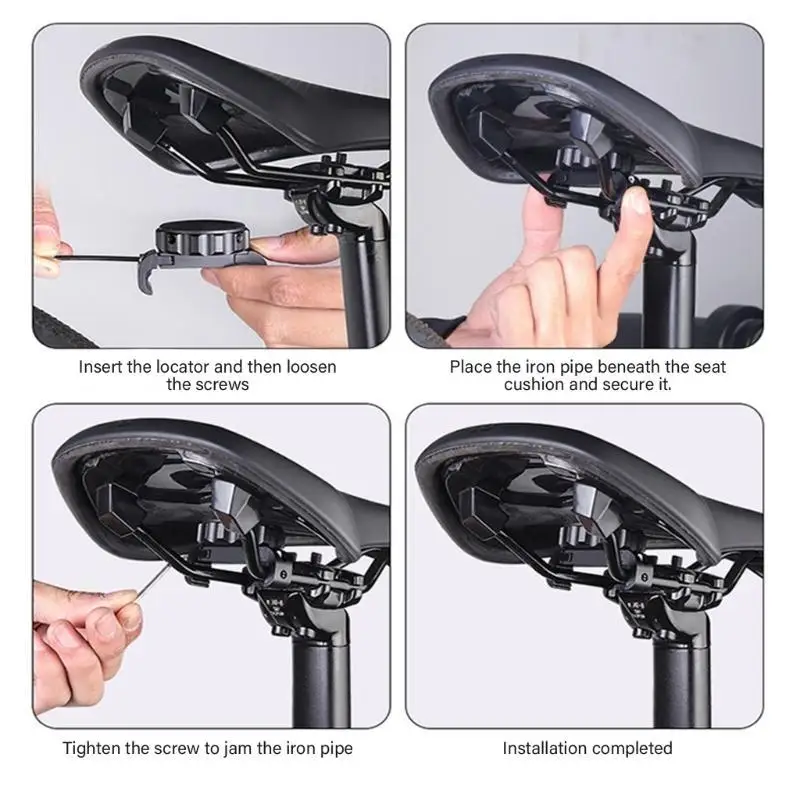 Insert the locator and then loosen the screws

Place the iron pipe beneath the seat cushion and secure it.

Tighten the screw to jam the iron pipe

Installation completed