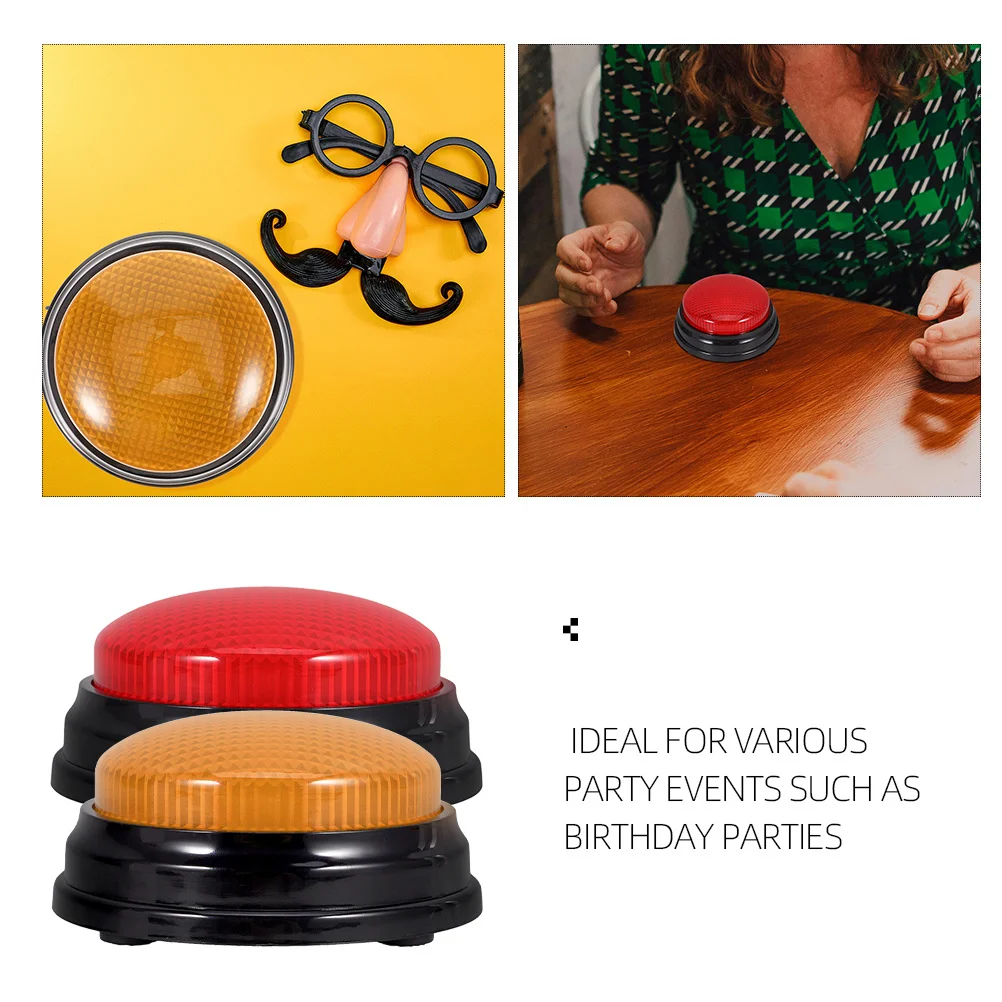 IDEAL FOR VARIOUS PARTY EVENTS SUCH AS BIRTHDAY PARTIES