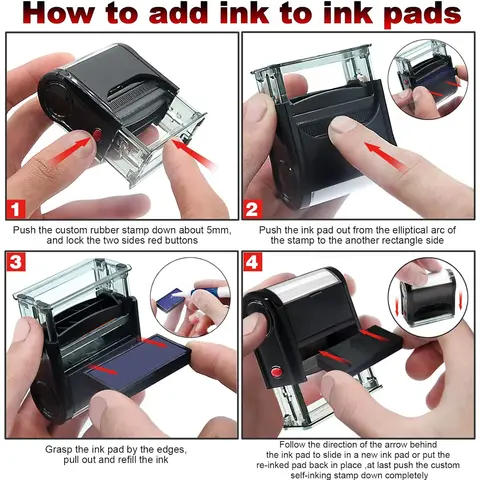 How to add ink to ink pads

1

Push the custom rubber stamp down about 5mm, and lock the two sides red buttons

2

Push the ink pad out from the elliptical arc of the stamp to the another rectangle side

3

Grasp the ink pad by the edges, pull out and refill the ink

4

Follow the direction of the arrow behind the ink pad to slide in a new ink pad or put the re-inked pad back in place ,at last push the custom self-inking stamp down completely