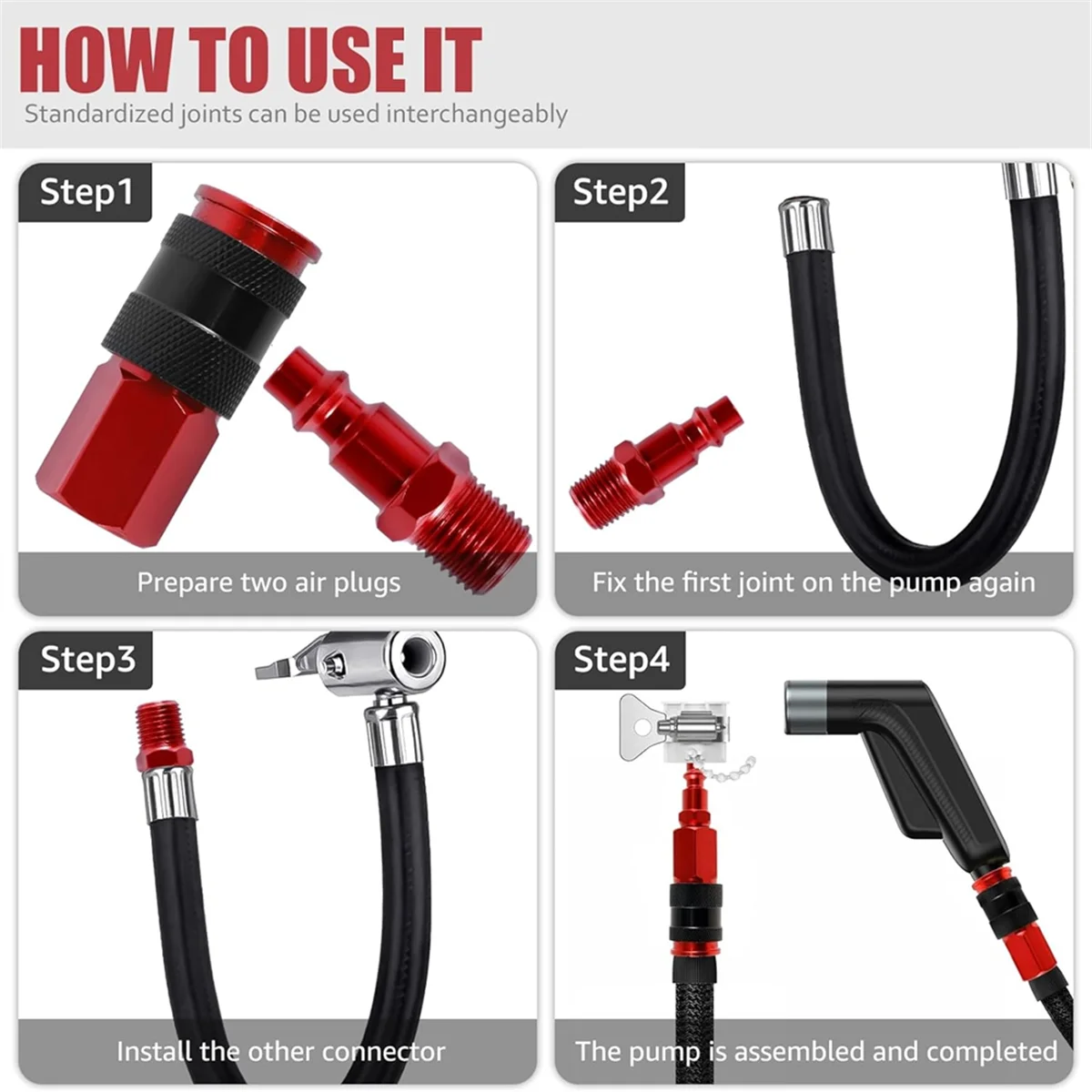 HOW TO USE IT
Standardized joints can be used interchangeably

Step1
Prepare two air plugs

Step2
Fix the first joint on the pump again

Step3
Install the other connector

Step4
The pump is assembled and completed