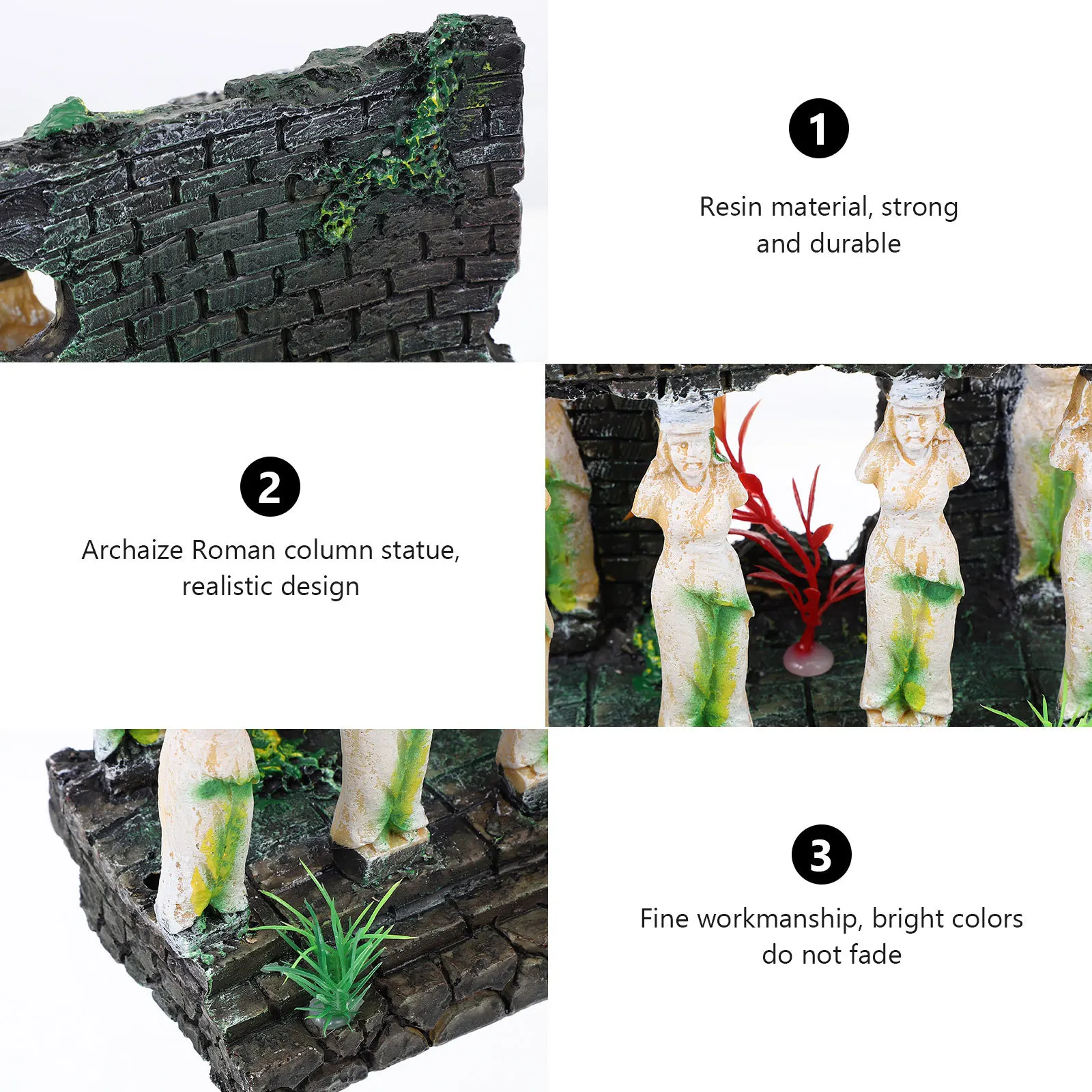 1
Resin material, strong and durable

2
Archaize Roman column statue, realistic design

3
Fine workmanship, bright colors do not fade