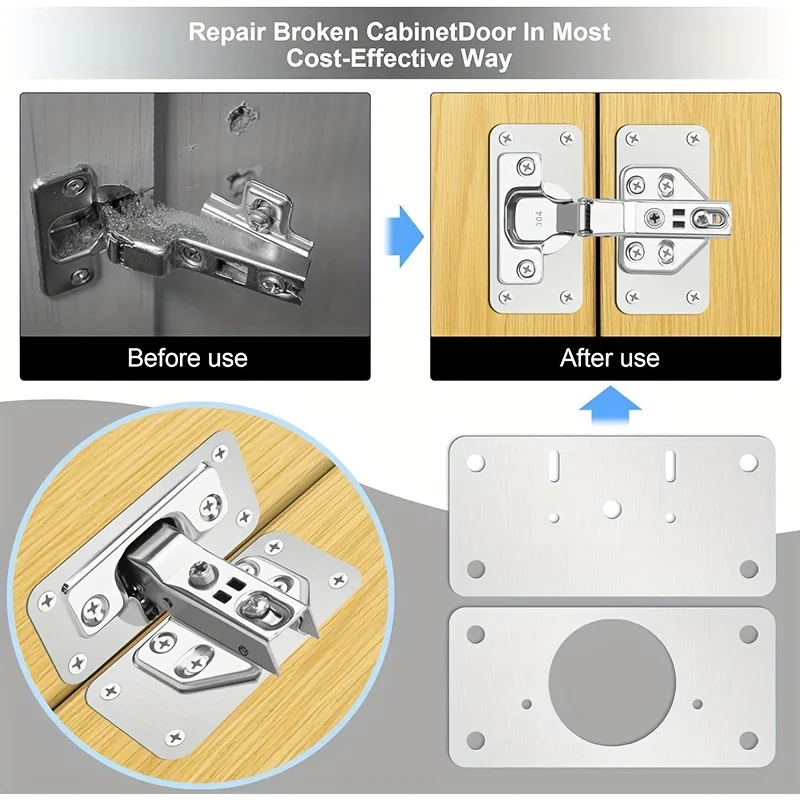 Repair Broken CabinetDoor In Most Cost-Effective Way

Before use

304

After use