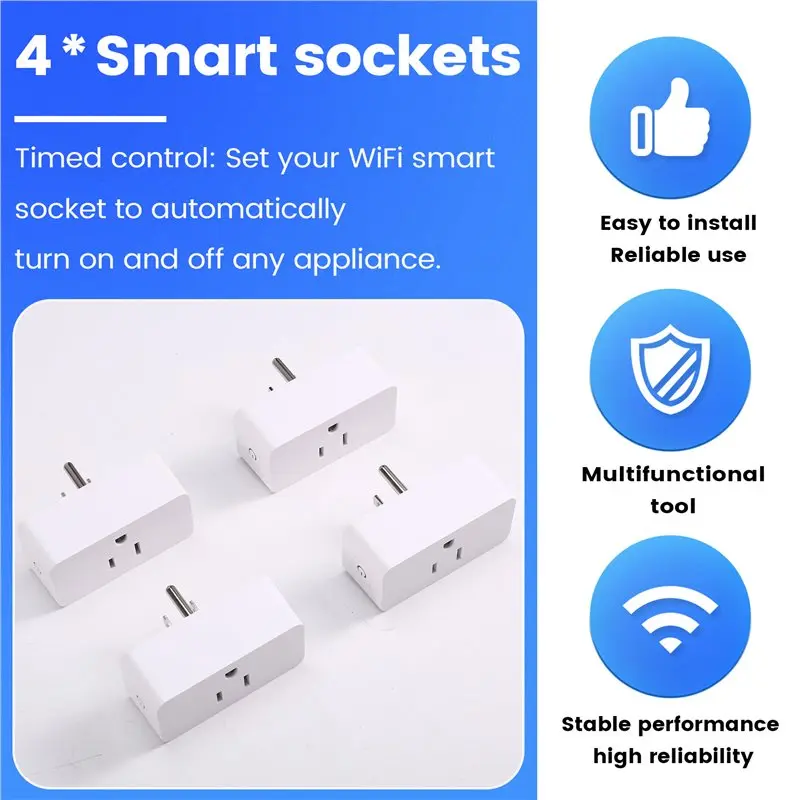 4 * Smart sockets

Timed control: Set your WiFi smart socket to automatically turn on and off any appliance.

Easy to install
Reliable use

Multifunctional tool

Stable performance
high reliability