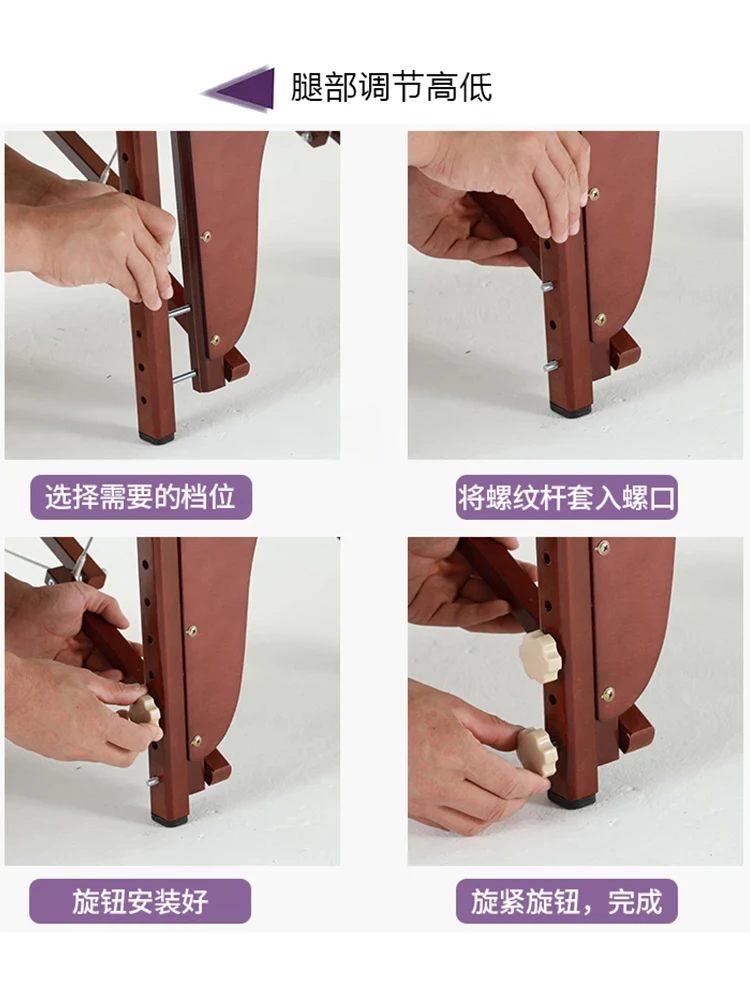 腿部调节高低

选择需要的档位

将螺纹杆套入螺口

旋钮安装好

旋紧旋钮，完成