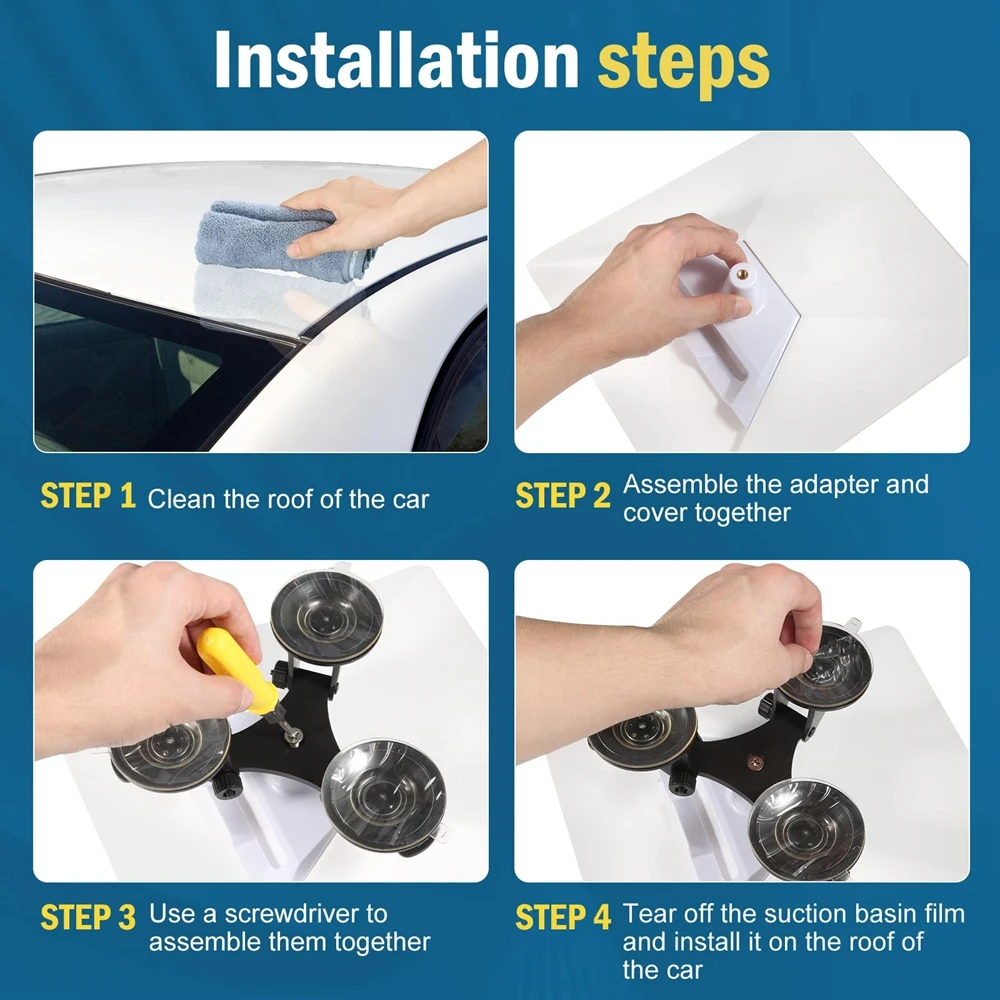 Installation steps

STEP 1 Clean the roof of the car

STEP 2 Assemble the adapter and cover together

STEP 3 Use a screwdriver to assemble them together

STEP 4 Tear off the suction basin film and install it on the roof of the car