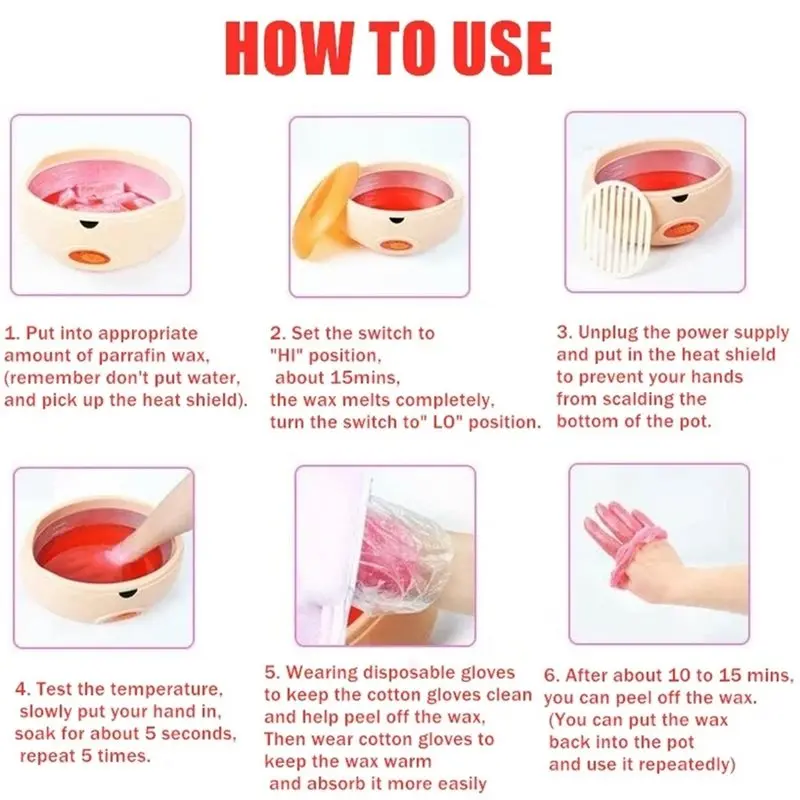 HOW TO USE

1. Put into appropriate amount of parrafin wax, (remember don't put water, and pick up the heat shield).

2. Set the switch to "HI" position, about 15mins, the wax melts completely, turn the switch to" LO" position.

3. Unplug the power supply and put in the heat shield to prevent your hands from scalding the bottom of the pot.

4. Test the temperature, slowly put your hand in, soak for about 5 seconds, repeat 5 times.

5. Wearing disposable gloves to keep the cotton gloves clean and help peel off the wax, Then wear cotton gloves to keep the wax warm and absorb it more easily

6. After about 10 to 15 mins, you can peel off the wax. (You can put the wax back into the pot and use it repeatedly)