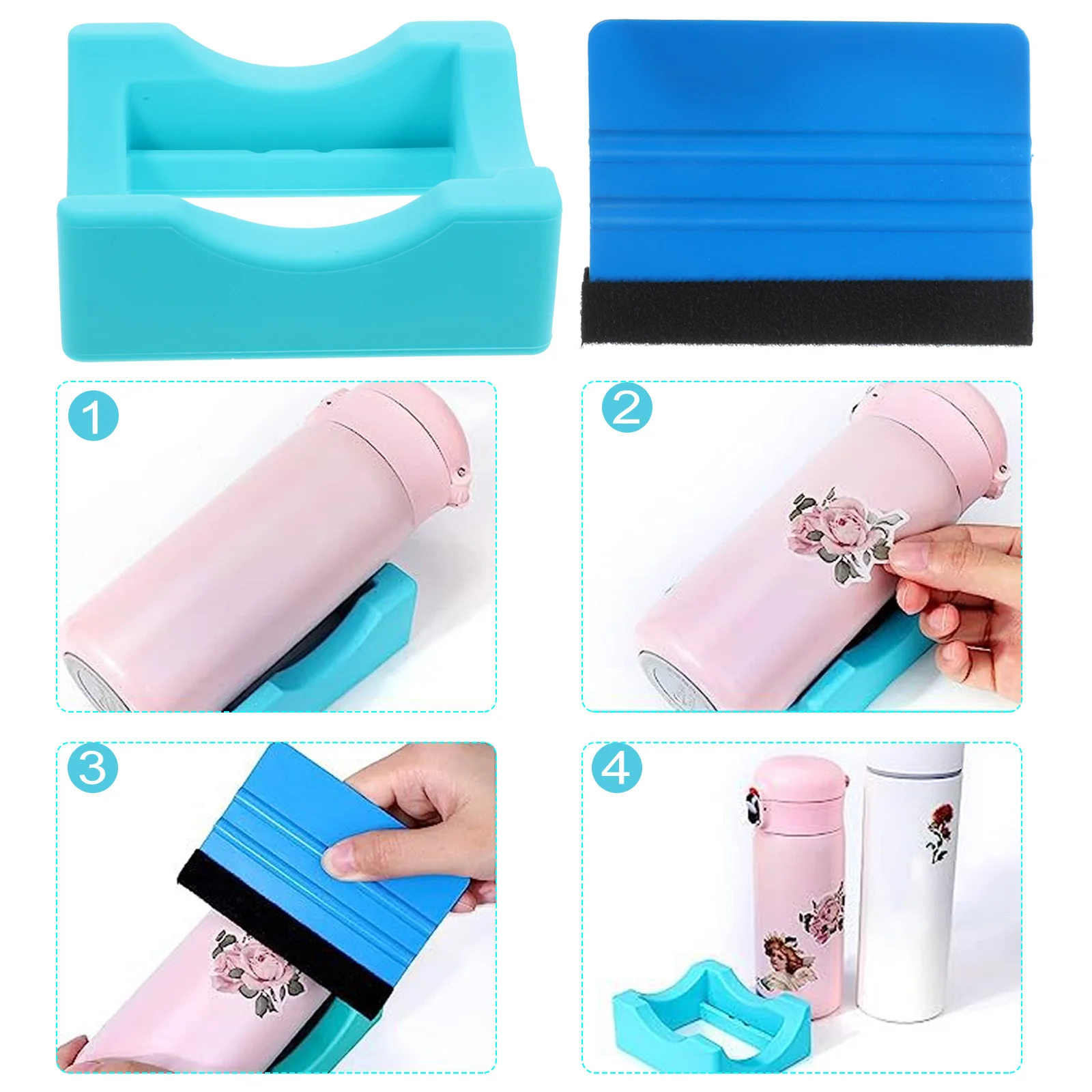 1

2

3

4