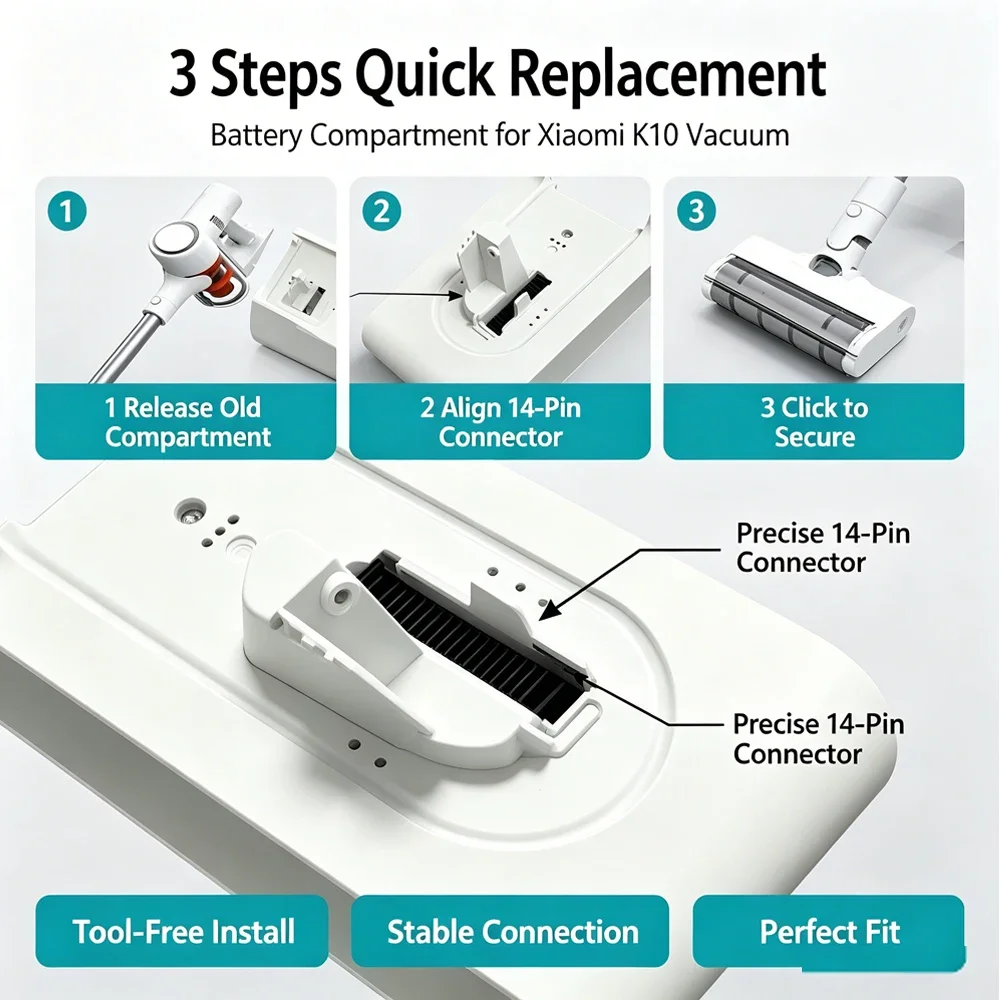 3 Steps Quick Replacement

Battery Compartment for Xiaomi K10 Vacuum

1

1 Release Old Compartment

2

2 Align 14-Pin Connector

3

3 Click to Secure

Precise 14-Pin Connector

Precise 14-Pin Connector

Tool-Free Install

Stable Connection

Perfect Fit