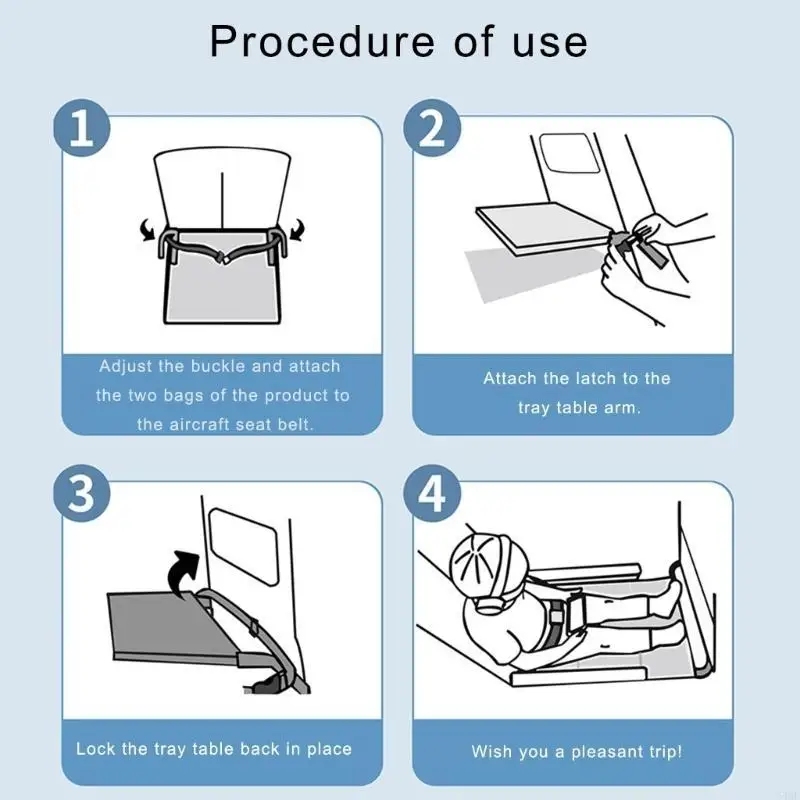 Procedure of use

1

Adjust the buckle and attach the two bags of the product to the aircraft seat belt.

2

Attach the latch to the tray table arm.

3

Lock the tray table back in place

4

Wish you a pleasant trip!