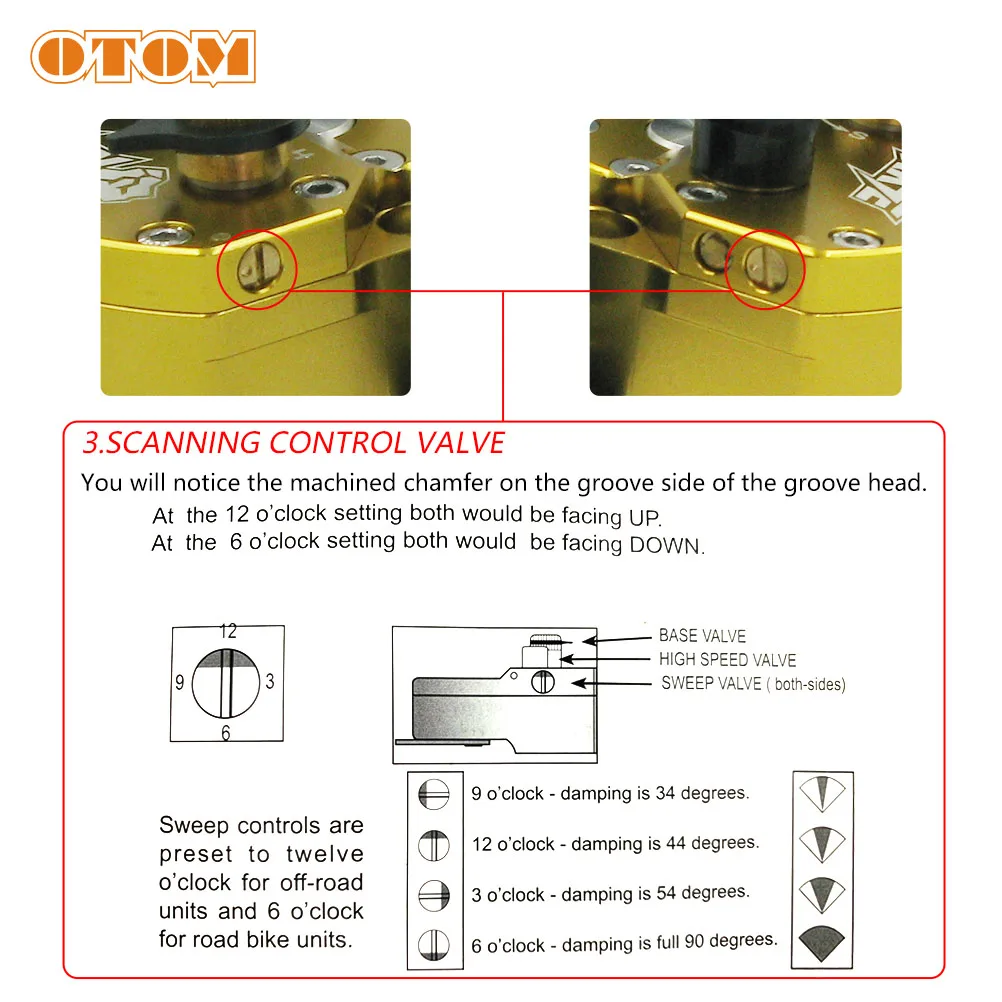 OTOM

3.SCANNING CONTROL VALVE

You will notice the machined chamfer on the groove side of the groove head.

At the 12 o'clock setting both would be facing UP.
At the 6 o'clock setting both would be facing DOWN.

12
9
3
6

BASE VALVE
HIGH SPEED VALVE
SWEEP VALVE ( both-sides)

Sweep controls are preset to twelve o'clock for off-road units and 6 o'clock for road bike units.

9 o'clock - damping is 34 degrees.
12 o'clock - damping is 44 degrees.
3 o'clock - damping is 54 degrees.
6 o'clock - damping is full 90 degrees.