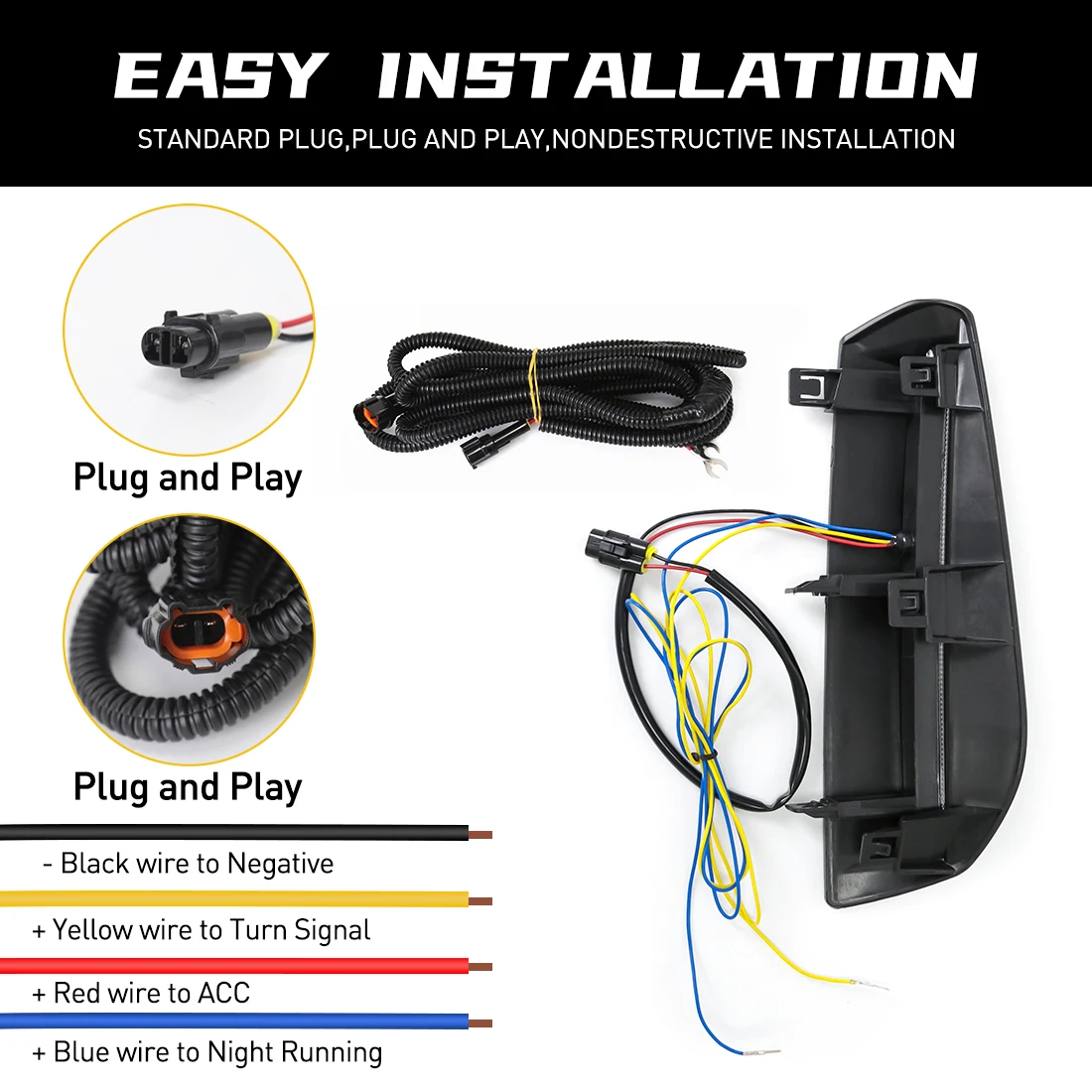 EASY INSTALLATION

STANDARD PLUG,PLUG AND PLAY,NONDESTRUCTIVE INSTALLATION

Plug and Play

Plug and Play

- Black wire to Negative

+ Yellow wire to Turn Signal

+ Red wire to ACC

+ Blue wire to Night Running