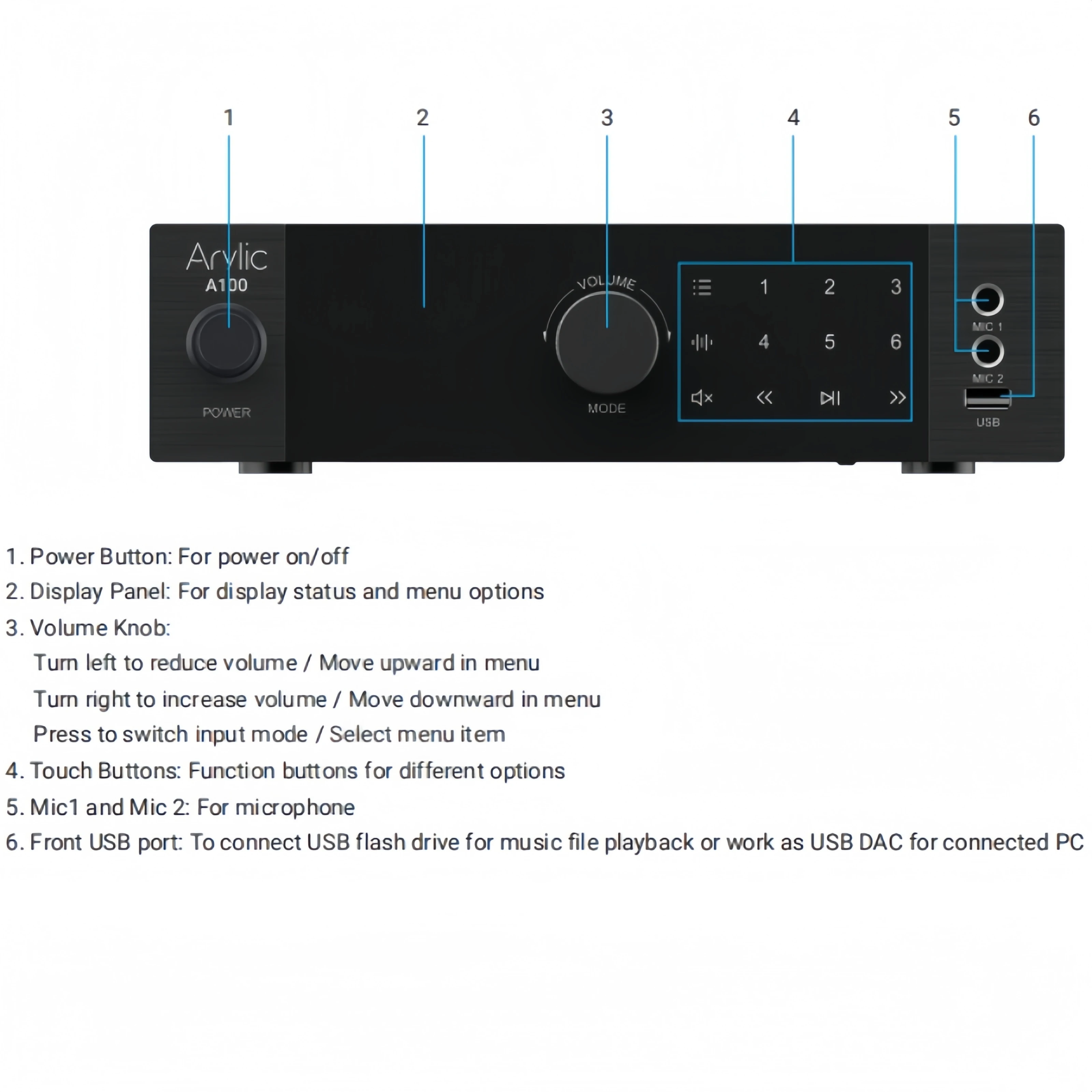 1 2 3 4 5 6

Arylic
A100
POWER

VOLUME
MODE

1 2 3
4 5 6

MIC 1
MIC 2
USB

1. Power Button: For power on/off
2. Display Panel: For display status and menu options
3. Volume Knob:
Turn left to reduce volume / Move upward in menu
Turn right to increase volume / Move downward in menu
Press to switch input mode / Select menu item
4. Touch Buttons: Function buttons for different options
5. Mic1 and Mic 2: For microphone
6. Front USB port: To connect USB flash drive for music file playback or work as USB DAC for connected PC