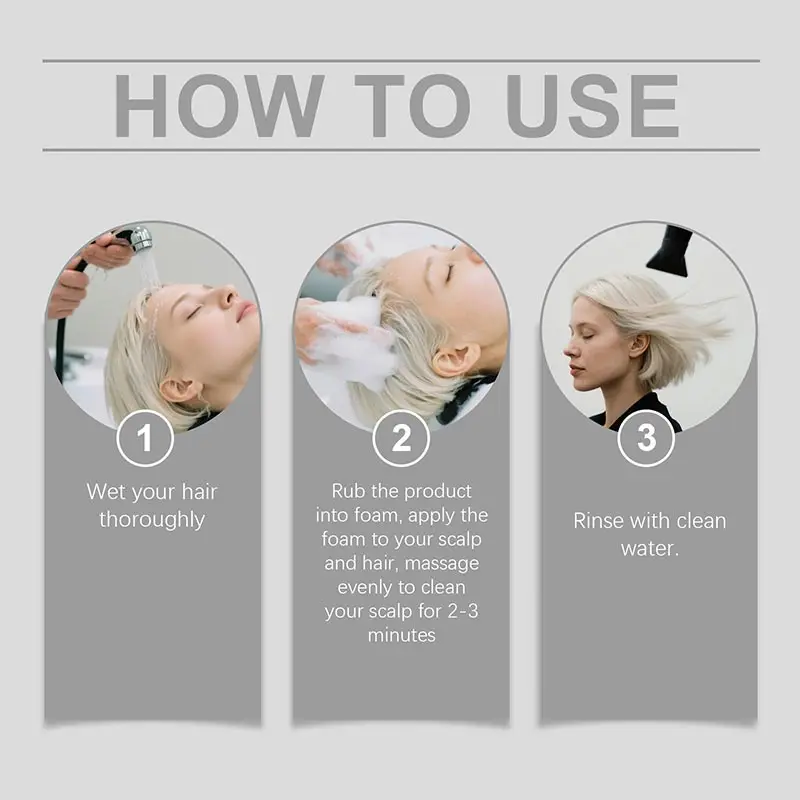 HOW TO USE

1

Wet your hair thoroughly

2

Rub the product into foam, apply the foam to your scalp and hair, massage evenly to clean your scalp for 2-3 minutes

3

Rinse with clean water.