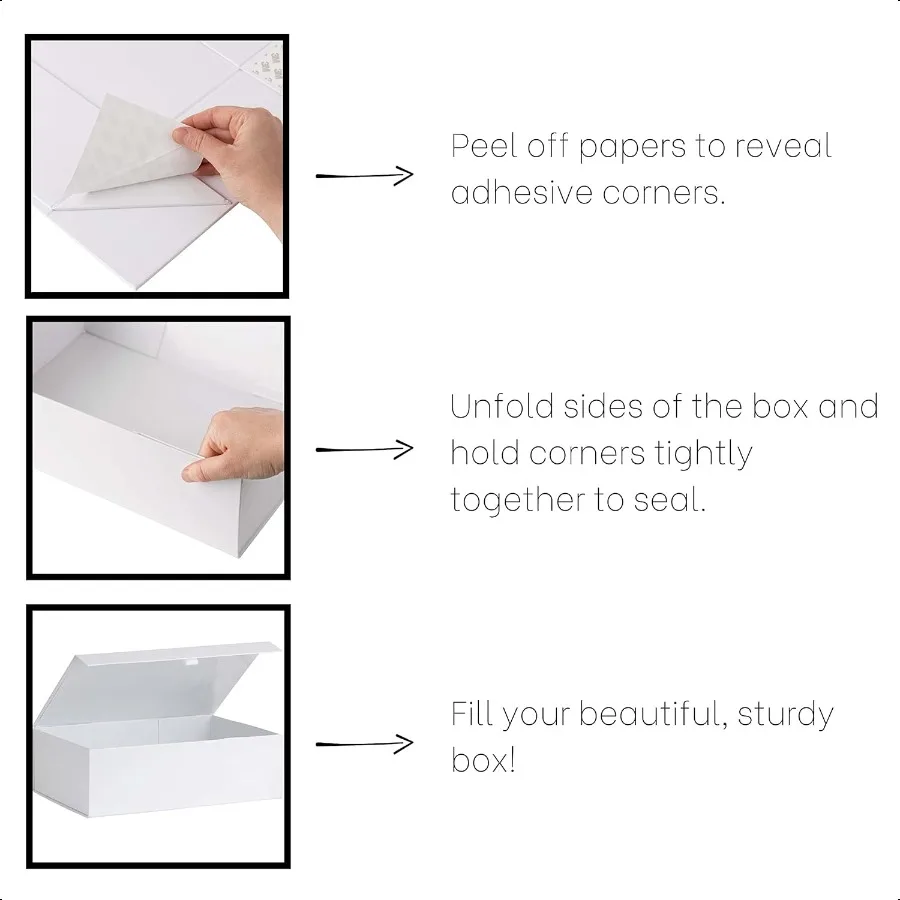 Peel off papers to reveal adhesive corners.

Unfold sides of the box and hold corners tightly together to seal.

Fill your beautiful, sturdy box!