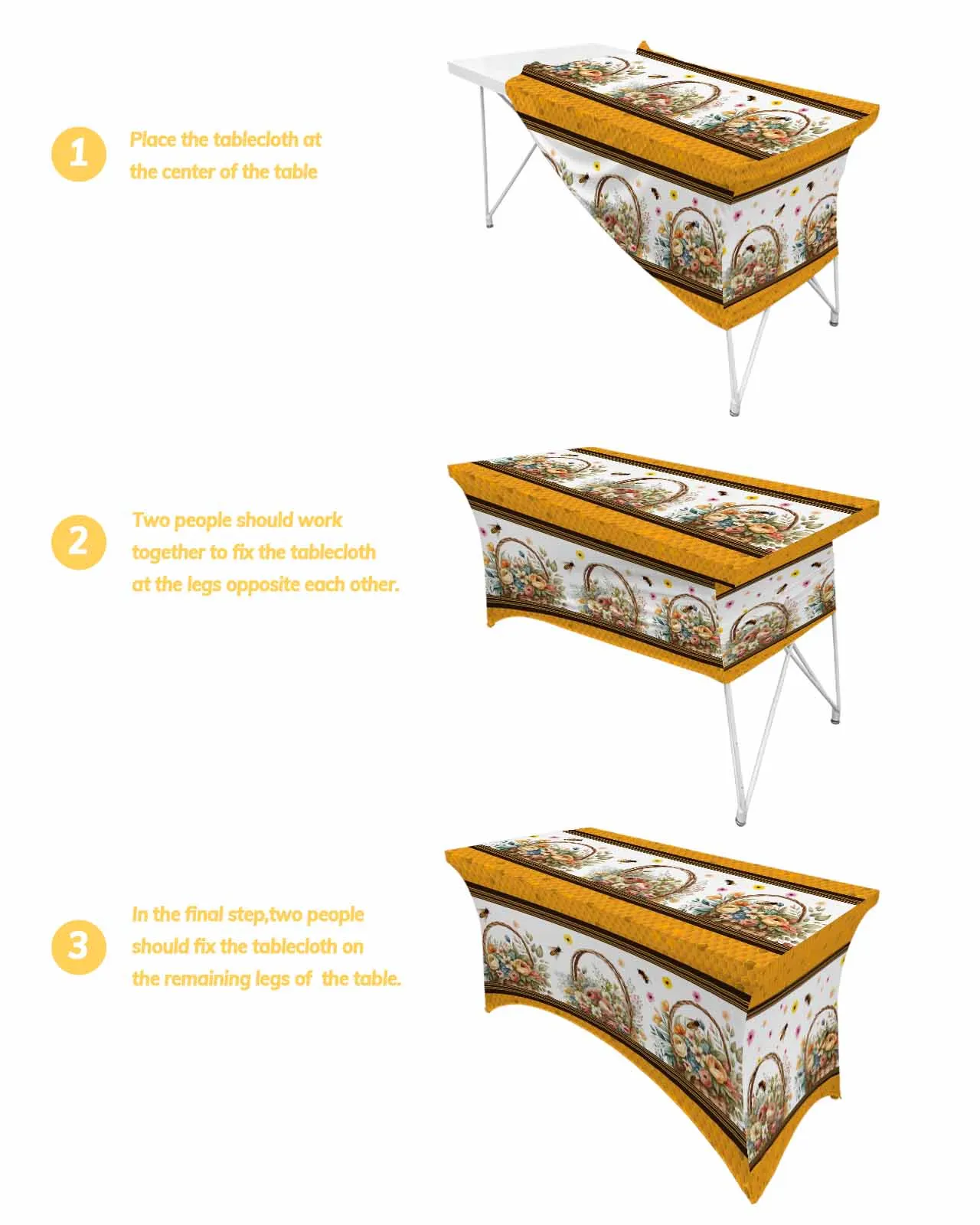 1

Place the tablecloth at the center of the table

2

Two people should work together to fix the tablecloth at the legs opposite each other.

3

In the final step,two people should fix the tablecloth on the remaining legs of  the table.