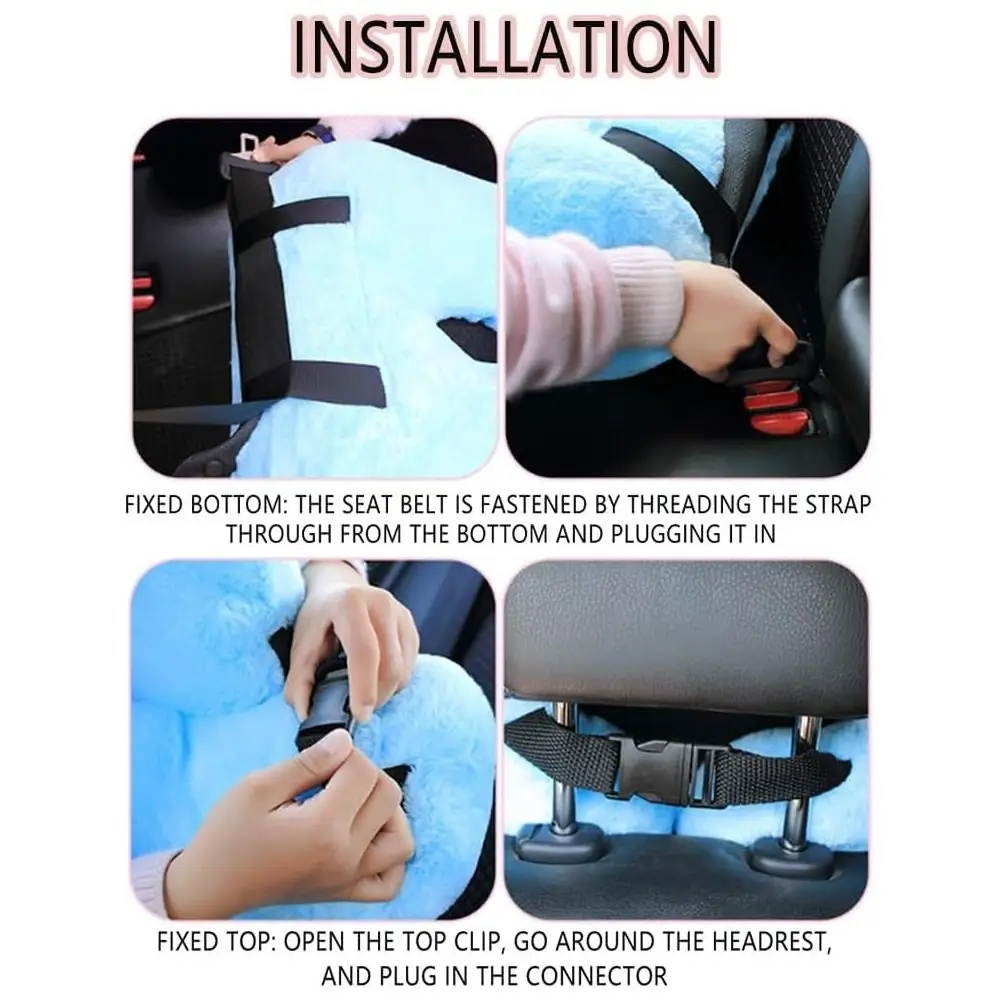 INSTALLATION

FIXED BOTTOM: THE SEAT BELT IS FASTENED BY THREADING THE STRAP THROUGH FROM THE BOTTOM AND PLUGGING IT IN

FIXED TOP: OPEN THE TOP CLIP, GO AROUND THE HEADREST, AND PLUG IN THE CONNECTOR