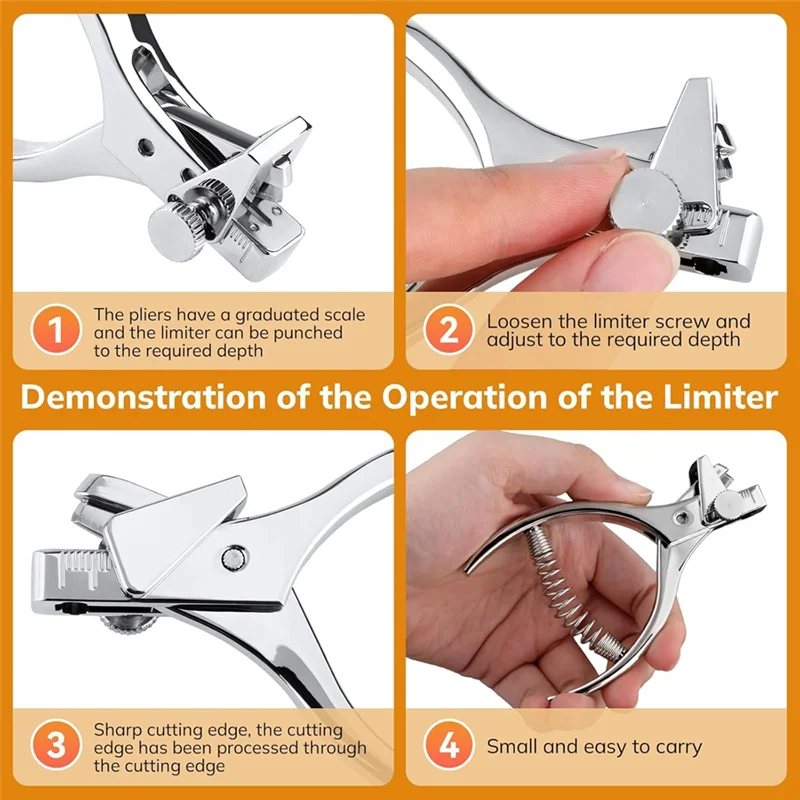 1

The pliers have a graduated scale and the limiter can be punched to the required depth

2

Loosen the limiter screw and adjust to the required depth

Demonstration of the Operation of the Limiter

3

Sharp cutting edge, the cutting edge has been processed through the cutting edge

4

Small and easy to carry