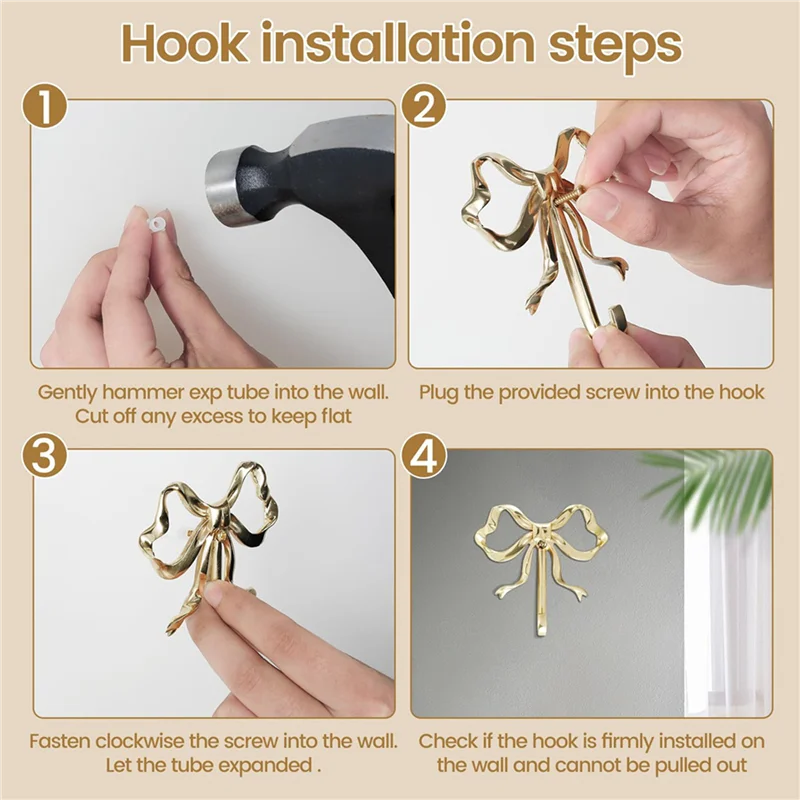 Hook installation steps

1

Gently hammer exp tube into the wall. Cut off any excess to keep flat

2

Plug the provided screw into the hook

3

Fasten clockwise the screw into the wall. Let the tube expanded .

4

Check if the hook is firmly installed on the wall and cannot be pulled out