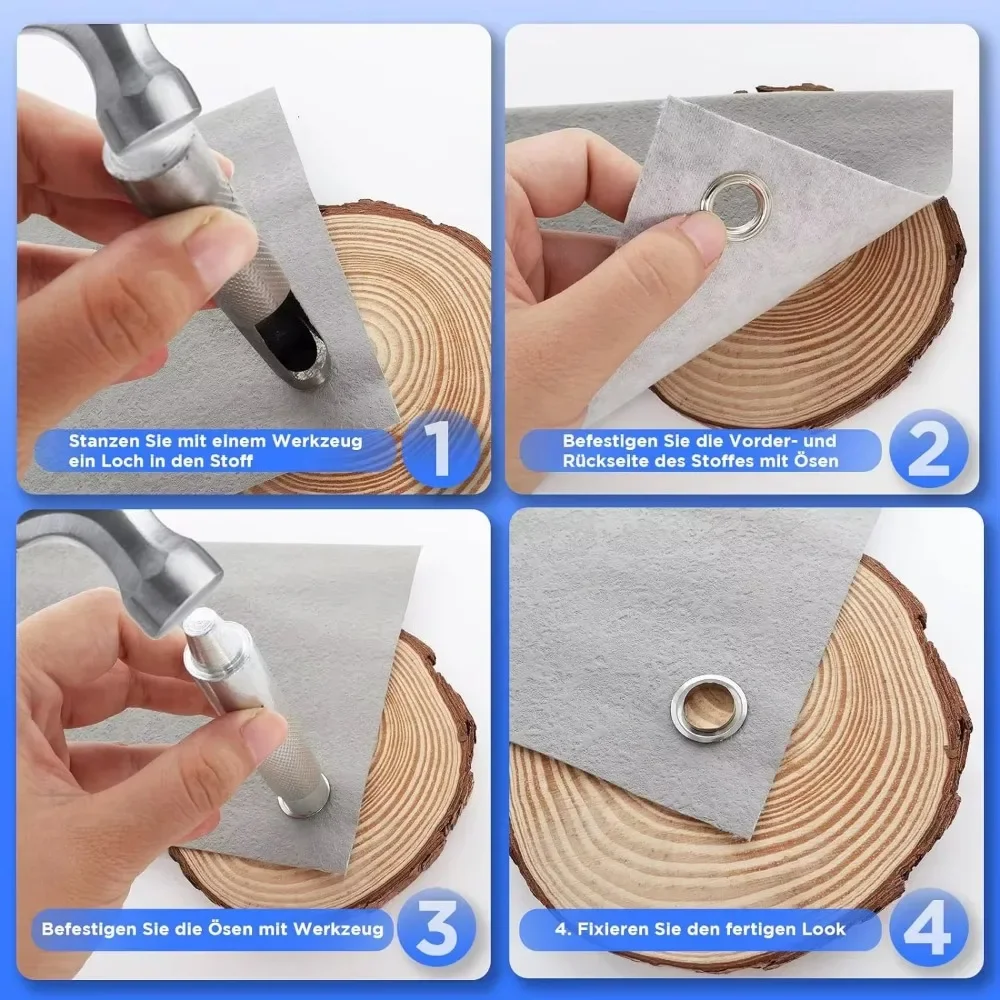 Stanzen Sie mit einem Werkzeug ein Loch in den Stoff

1

Befestigen Sie die Vorder- und Rückseite des Stoffes mit Ösen

2

Befestigen Sie die Ösen mit Werkzeug

3

4. Fixieren Sie den fertigen Look

4