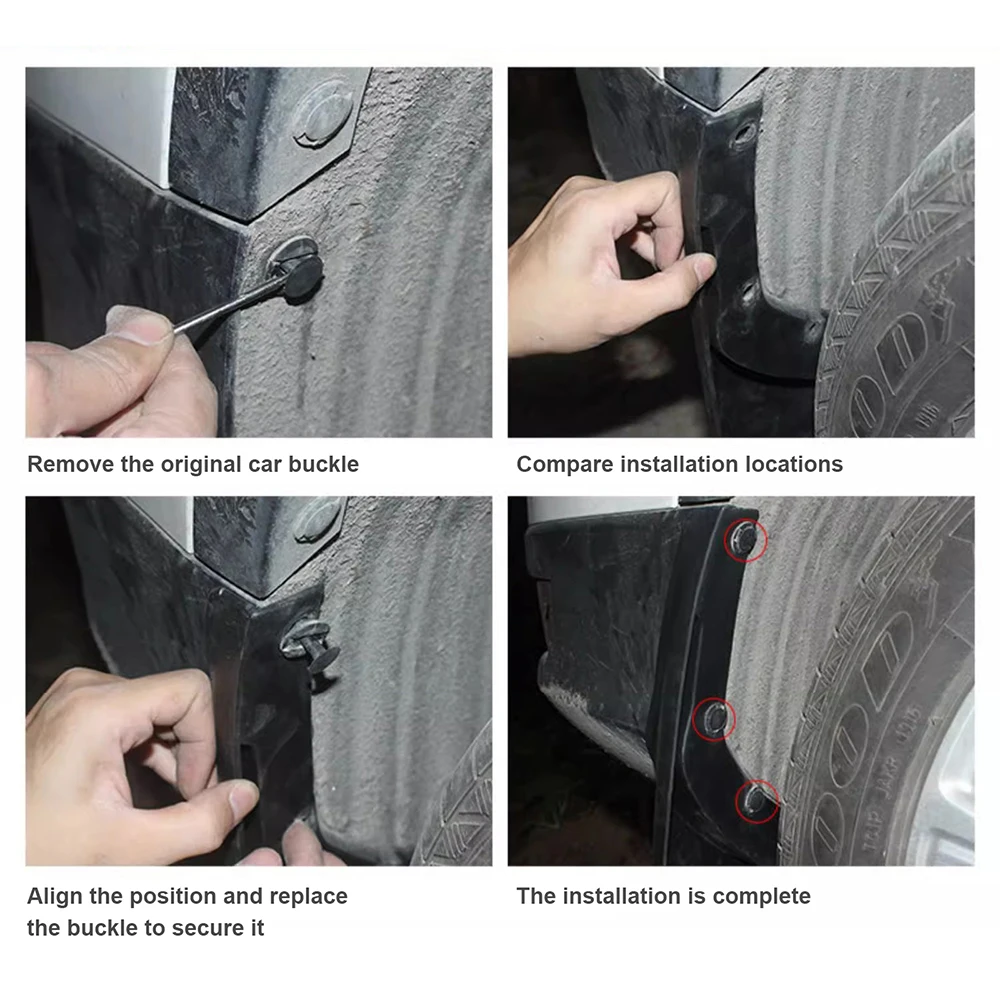 Remove the original car buckle

Compare installation locations

Align the position and replace the buckle to secure it

The installation is complete