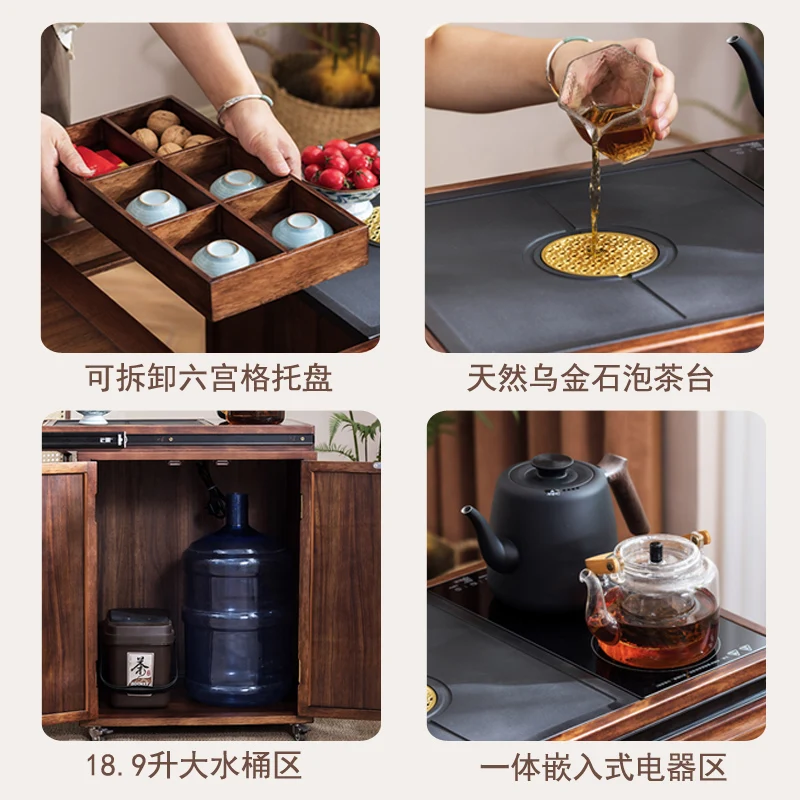 可拆卸六宫格托盘

天然乌金石泡茶台

茶

18.9升大水桶区

一体嵌入式电器区