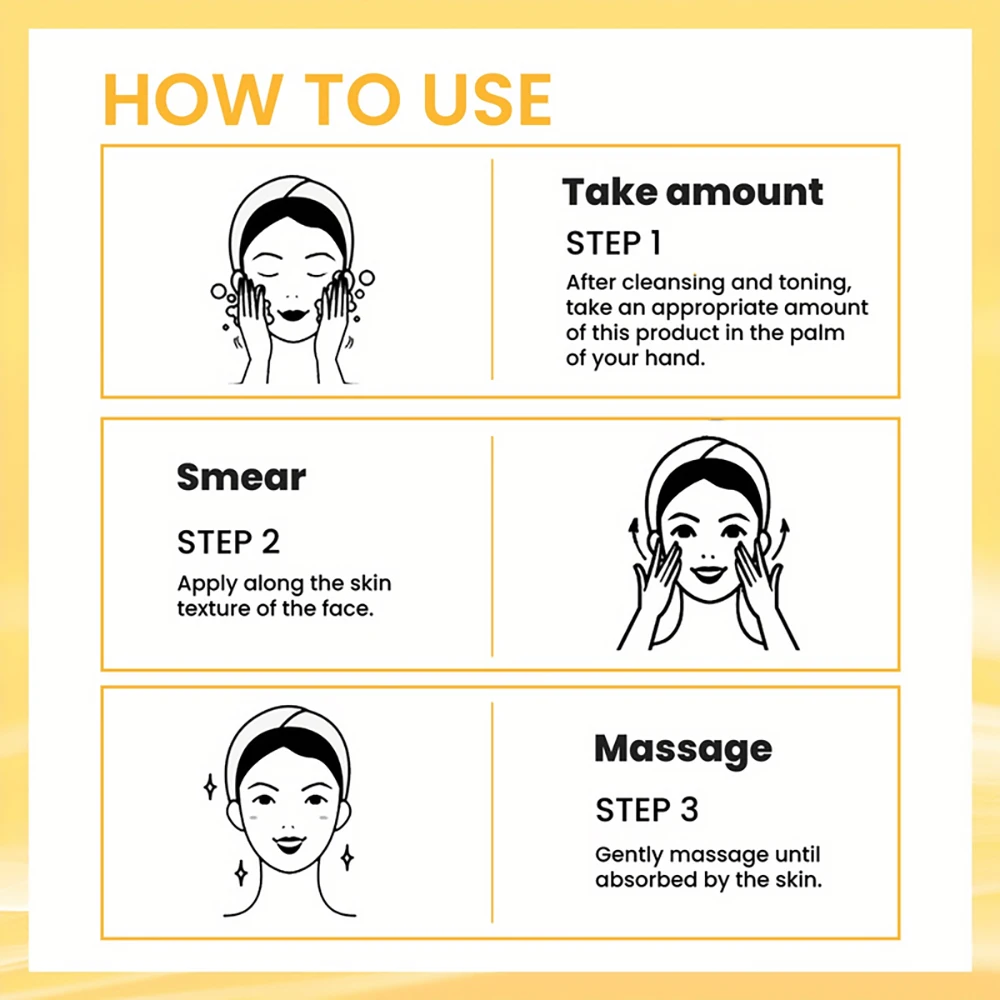 HOW TO USE

Take amount

STEP 1

After cleansing and toning, take an appropriate amount of this product in the palm of your hand.

Smear

STEP 2

Apply along the skin texture of the face.

Massage

STEP 3

Gently massage until absorbed by the skin.