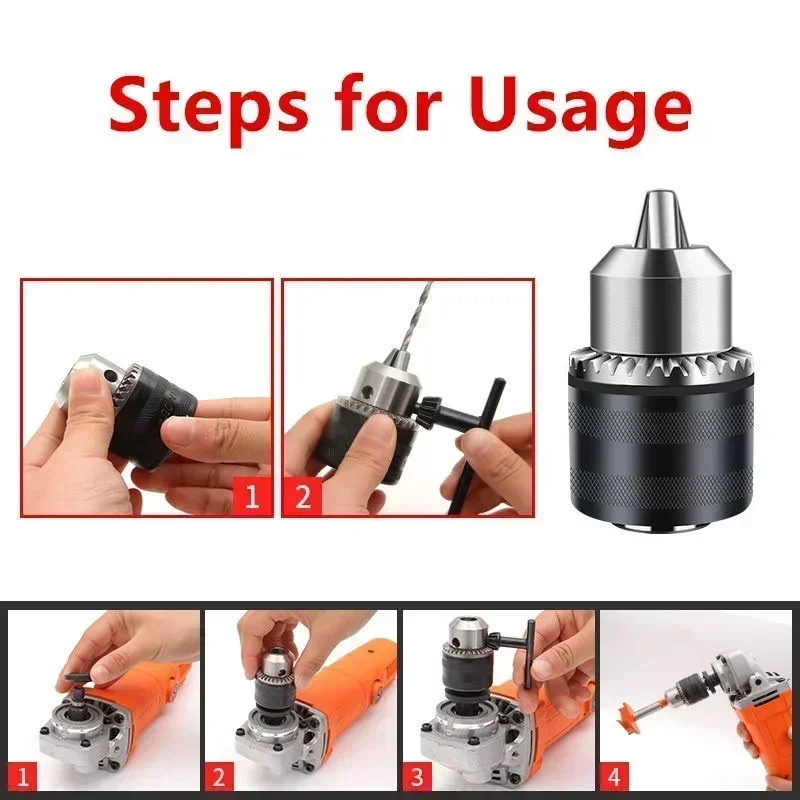 Steps for Usage

1

2

1

2

3

4