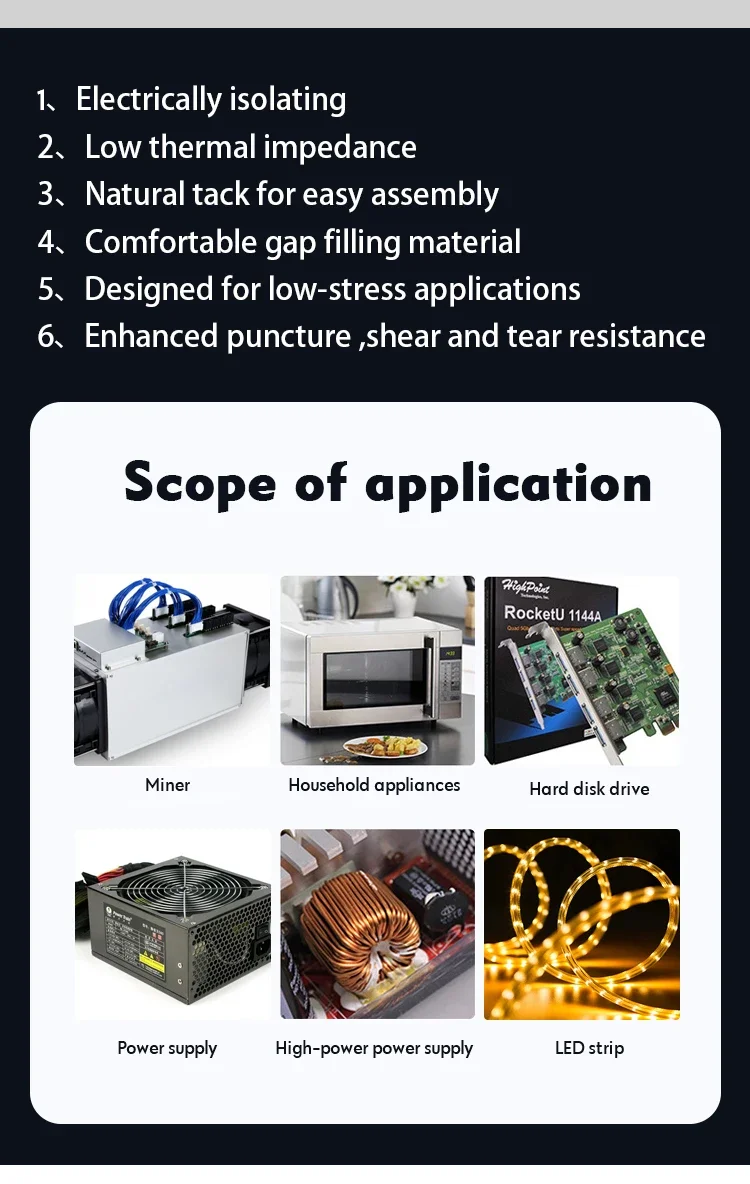 1、Electrically isolating
2、Low thermal impedance
3、Natural tack for easy assembly
4、Comfortable gap filling material
5、Designed for low-stress applications
6、Enhanced puncture ,shear and tear resistance

Scope of application

HighPoint
RocketU 1144A

Miner

Household appliances

Hard disk drive

Power supply

High-power power supply

LED strip