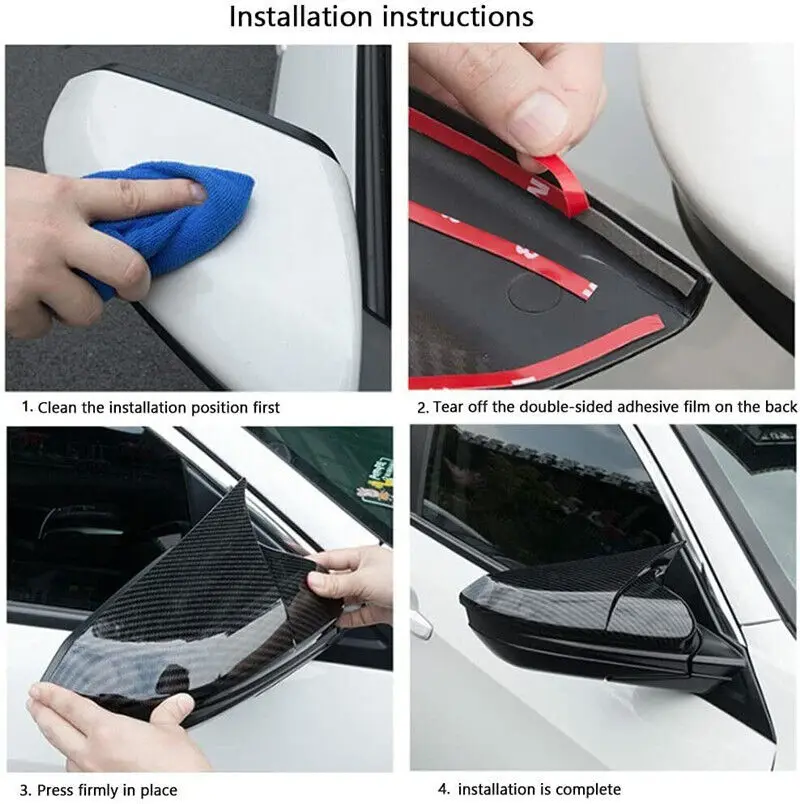 Installation instructions

1. Clean the installation position first

2. Tear off the double-sided adhesive film on the back

3. Press firmly in place

4. installation is complete