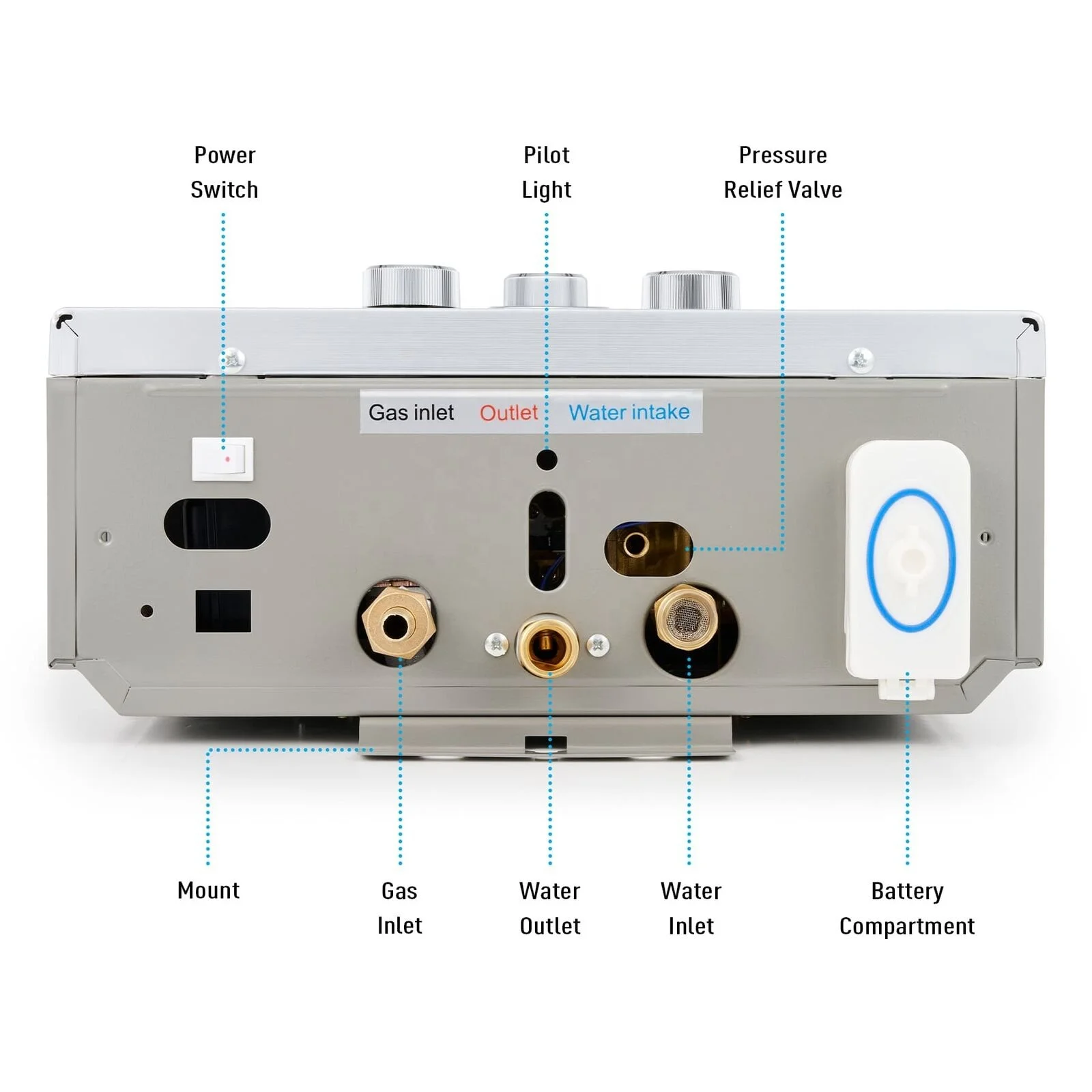 Power Switch

Pilot Light

Pressure Relief Valve

Gas inlet Outlet Water intake

Mount

Gas Inlet

Water Outlet

Water Inlet

Battery Compartment