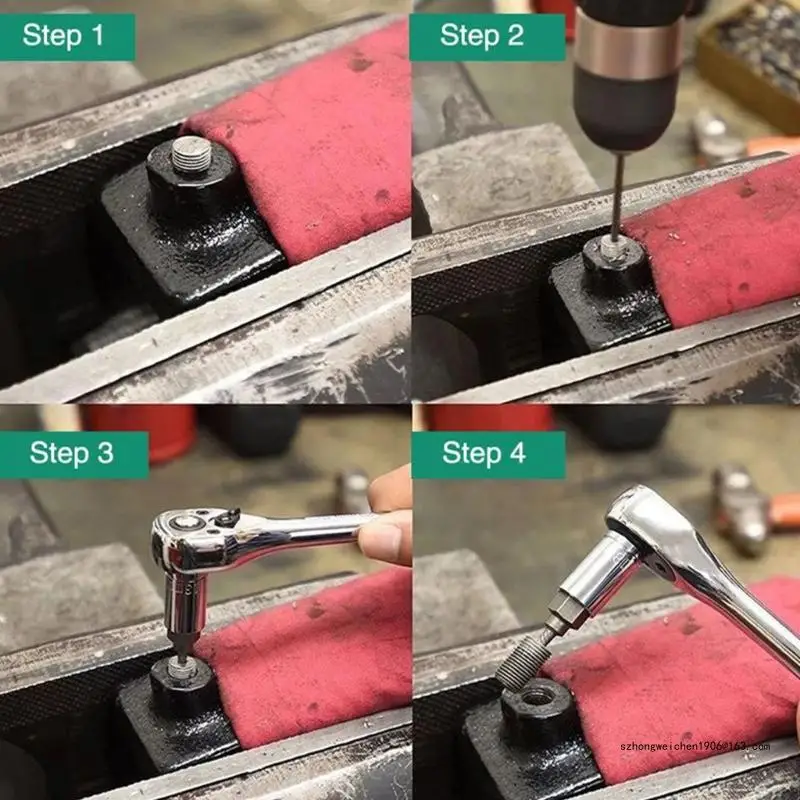 Step 1

Step 2

Step 3

Step 4

szhongweichen1906@163.com