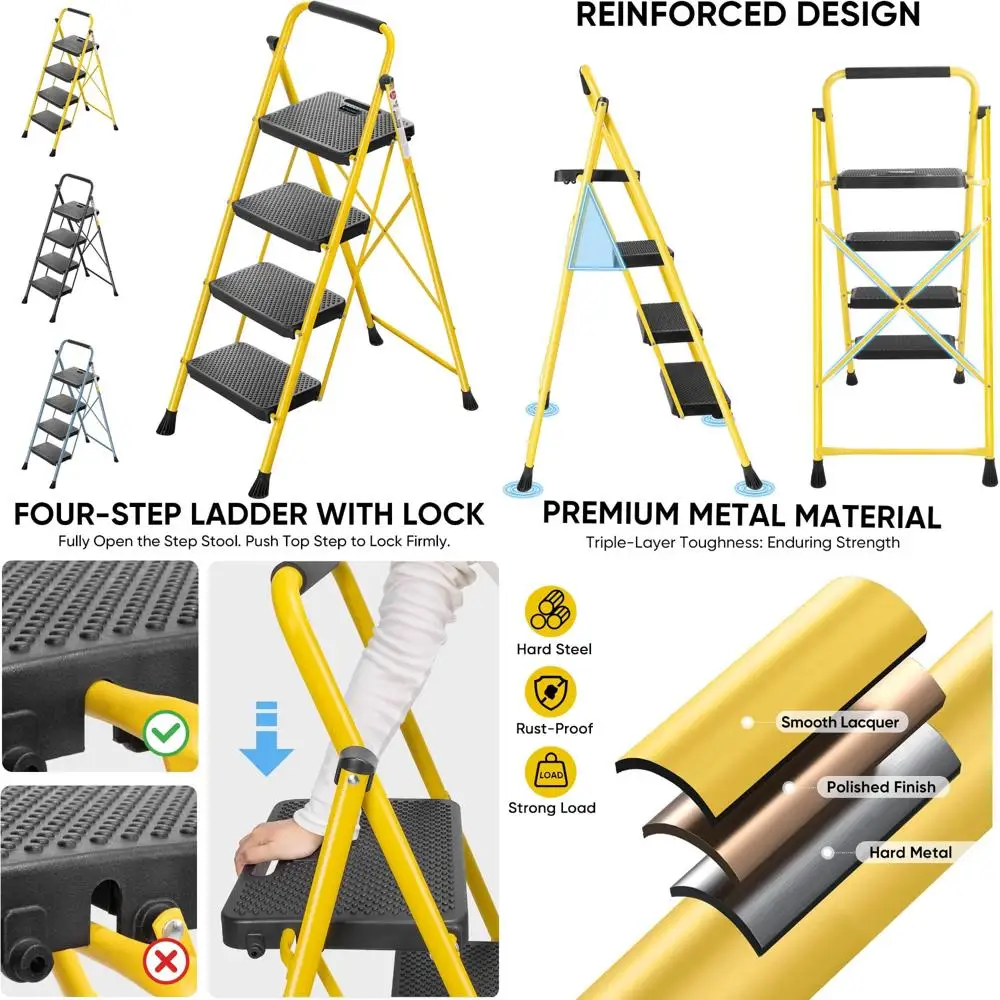 REINFORCED DESIGN

FOUR-STEP LADDER WITH LOCK
Fully Open the Step Stool. Push Top Step to Lock Firmly.

PREMIUM METAL MATERIAL
Triple-Layer Toughness: Enduring Strength

Hard Steel
Rust-Proof
LOAD
Strong Load

Smooth Lacquer
Polished Finish
Hard Metal