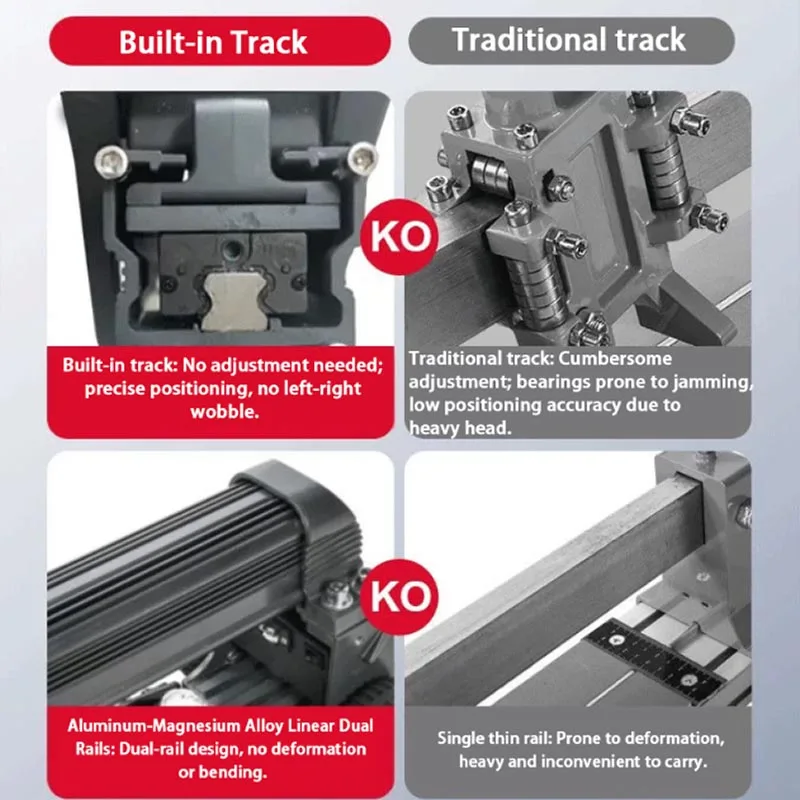 Built-in Track

Traditional track

KO

Built-in track: No adjustment needed; precise positioning, no left-right wobble.

Traditional track: Cumbersome adjustment; bearings prone to jamming, low positioning accuracy due to heavy head.

KO

Aluminum-Magnesium Alloy Linear Dual Rails: Dual-rail design, no deformation or bending.

Single thin rail: Prone to deformation, heavy and inconvenient to carry.