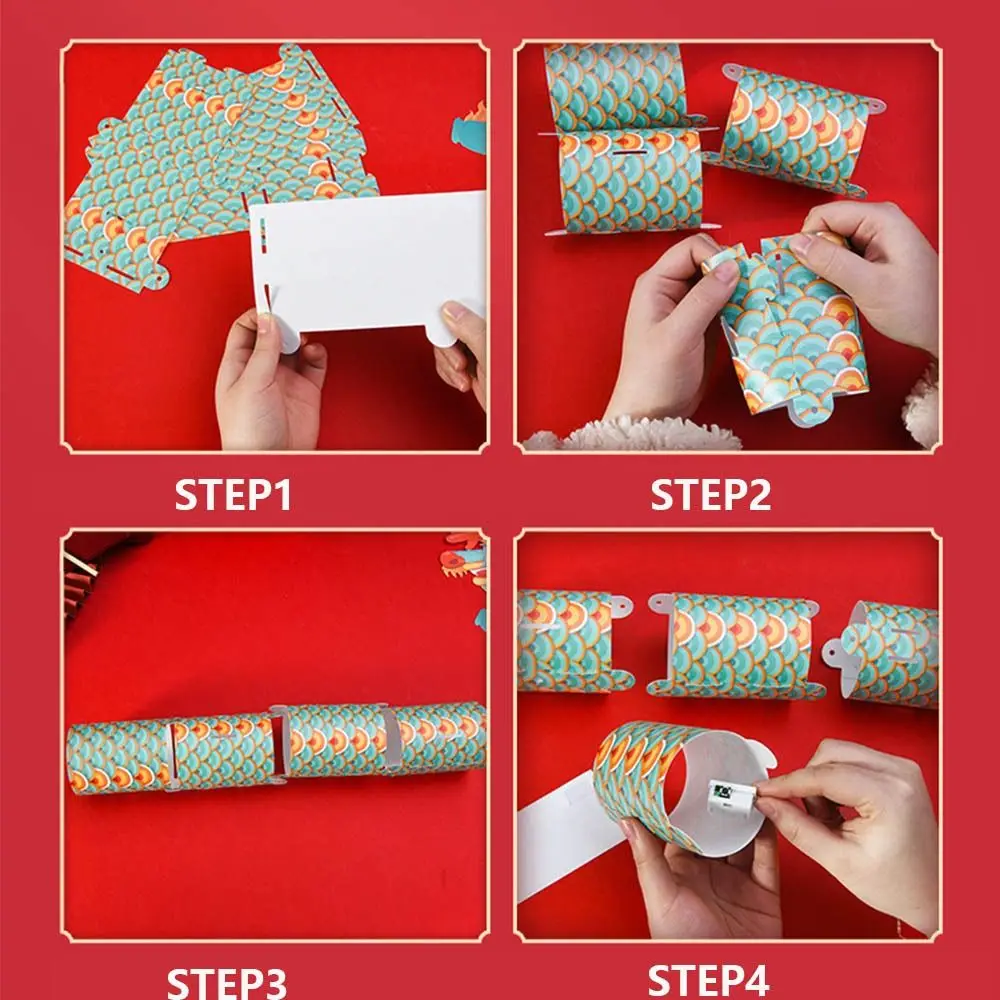 STEP1

STEP2

STEP3

STEP4