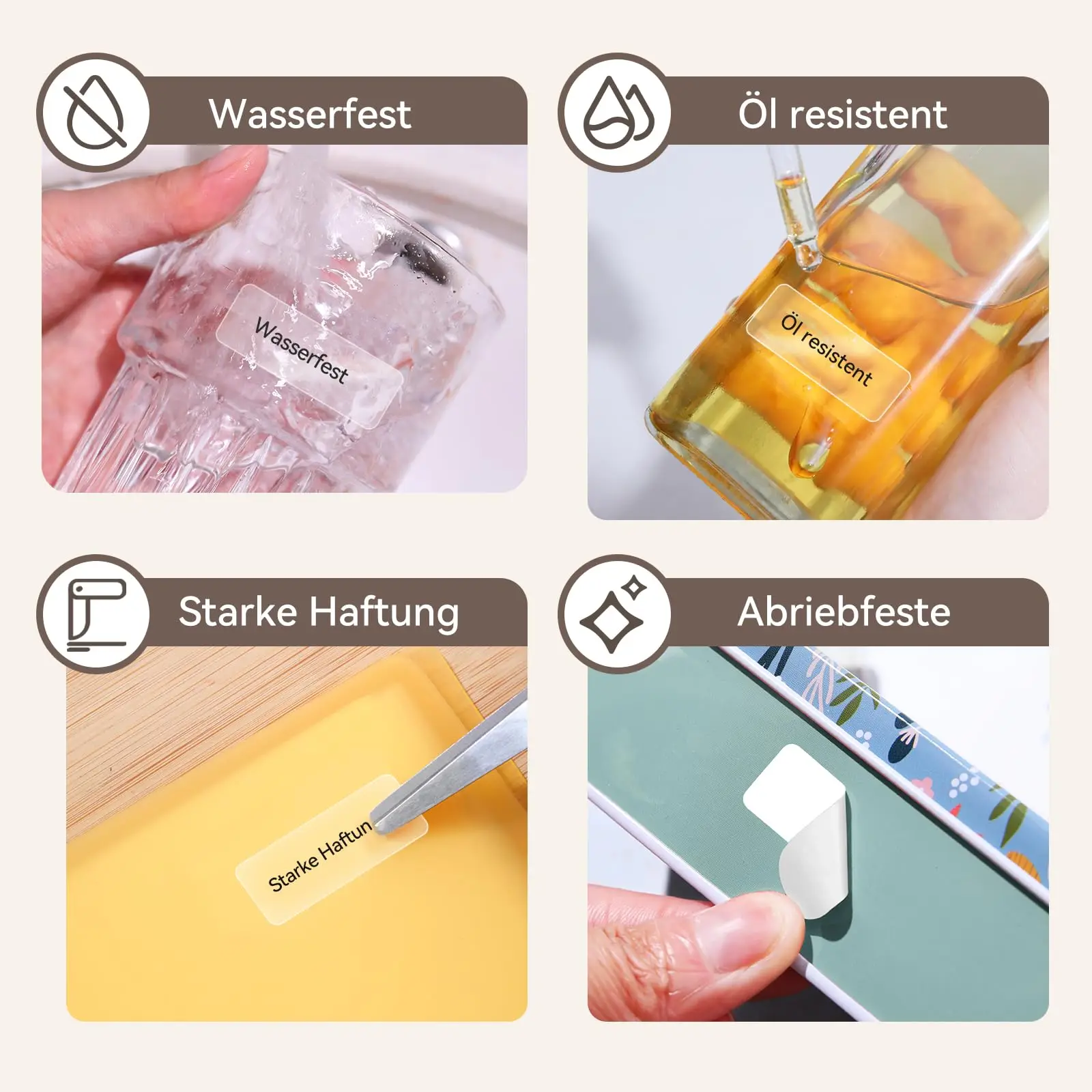 Wasserfest

Wasserfest

Öl resistent

Öl resistent

Starke Haftung

Starke Haftun

Abriebfeste