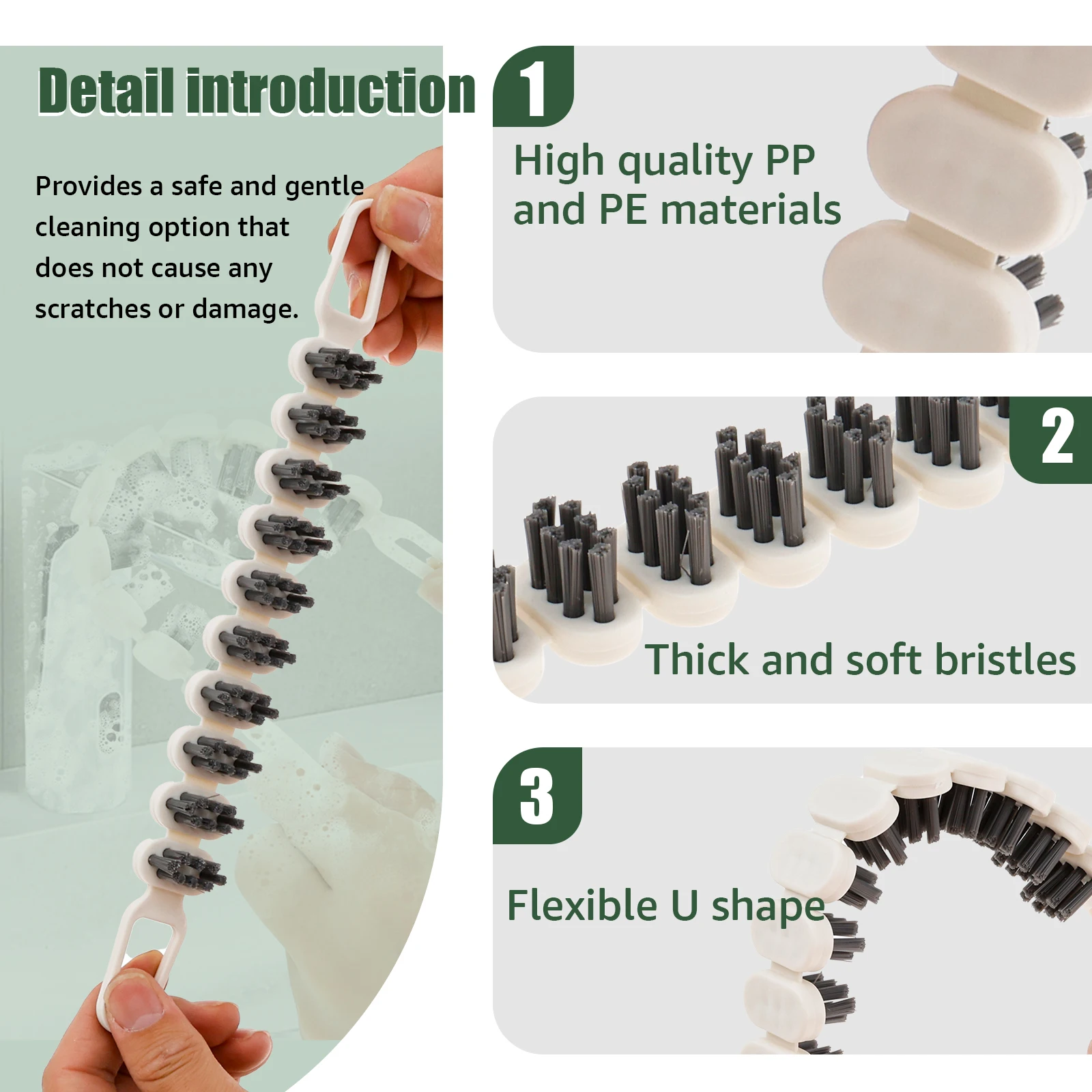 Detail introduction

Provides a safe and gentle cleaning option that does not cause any scratches or damage.

1

High quality PP and PE materials

2

Thick and soft bristles

3

Flexible U shape