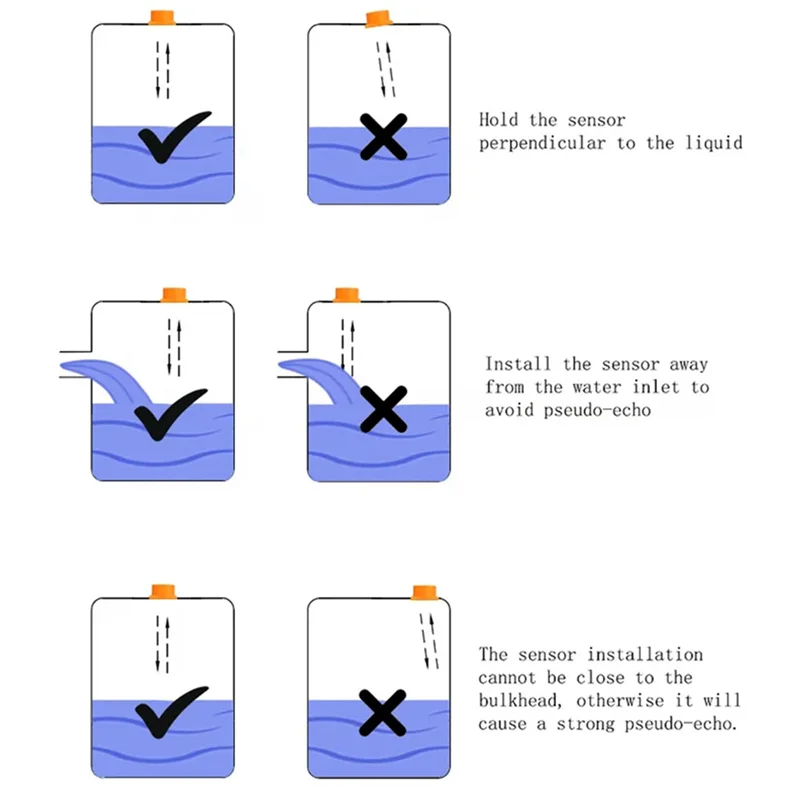 Hold the sensor perpendicular to the liquid

Install the sensor away from the water inlet to avoid pseudo-echo

The sensor installation cannot be close to the bulkhead, otherwise it will cause a strong pseudo-echo.