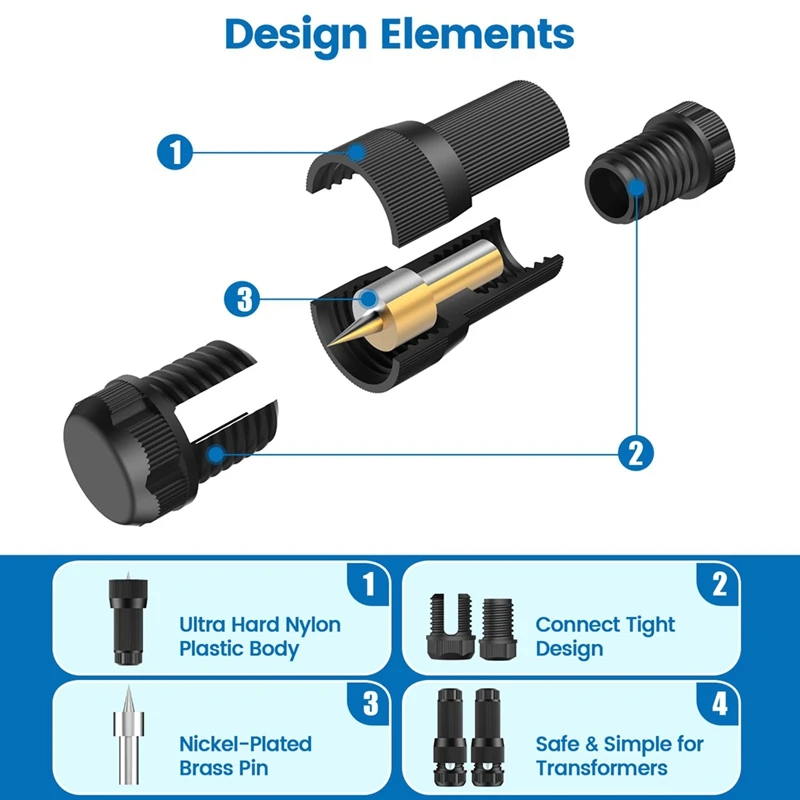 Design Elements

1

3

2

1
Ultra Hard Nylon Plastic Body

2
Connect Tight Design

3
Nickel-Plated Brass Pin

4
Safe & Simple for Transformers