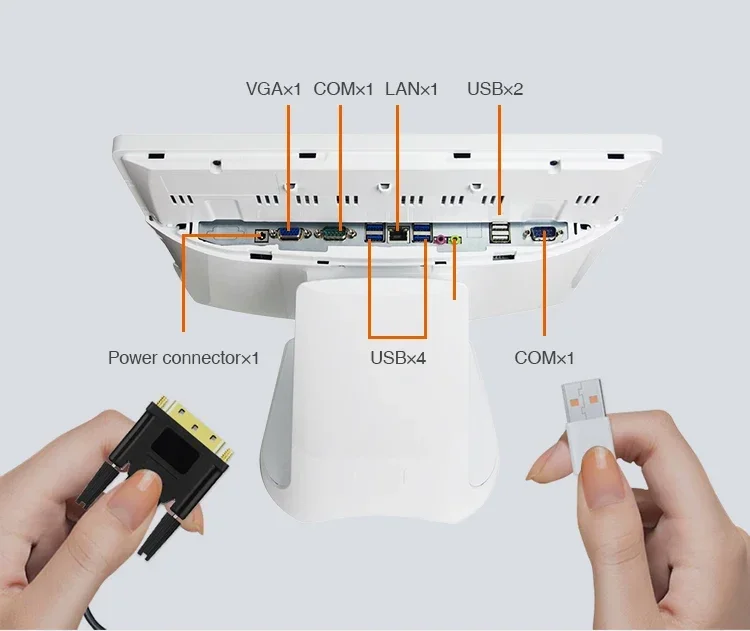 VGA×1 COM×1 LAN×1 USB×2

Power connector×1

USB×4

COM×1