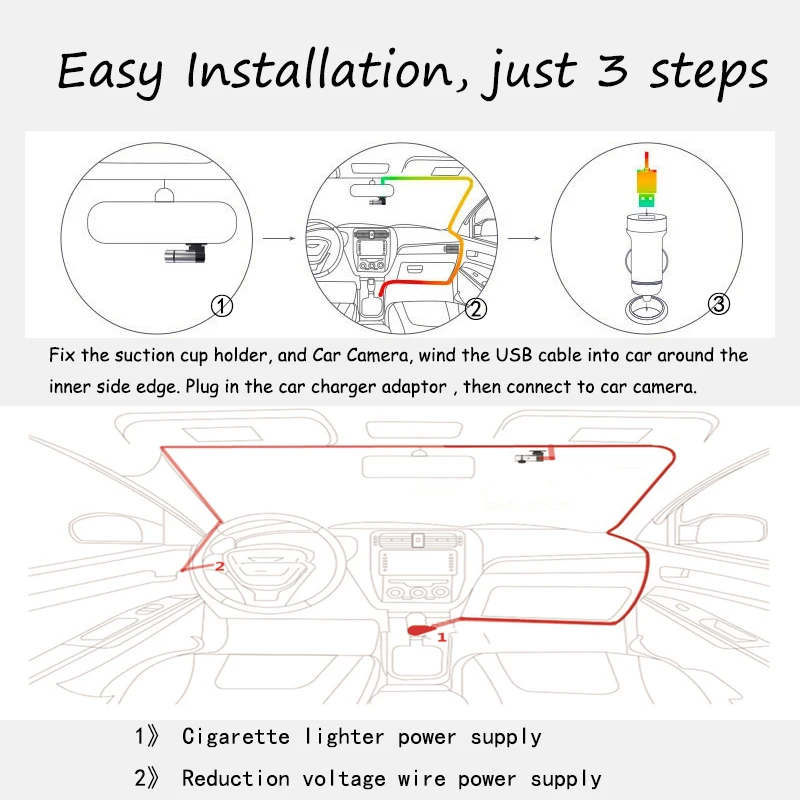 Easy Installation, just 3 steps

①

②

③

Fix the suction cup holder, and Car Camera, wind the USB cable into car around the inner side edge. Plug in the car charger adaptor , then connect to car camera.

2

1

1》 Cigarette lighter power supply

2》 Reduction voltage wire power supply