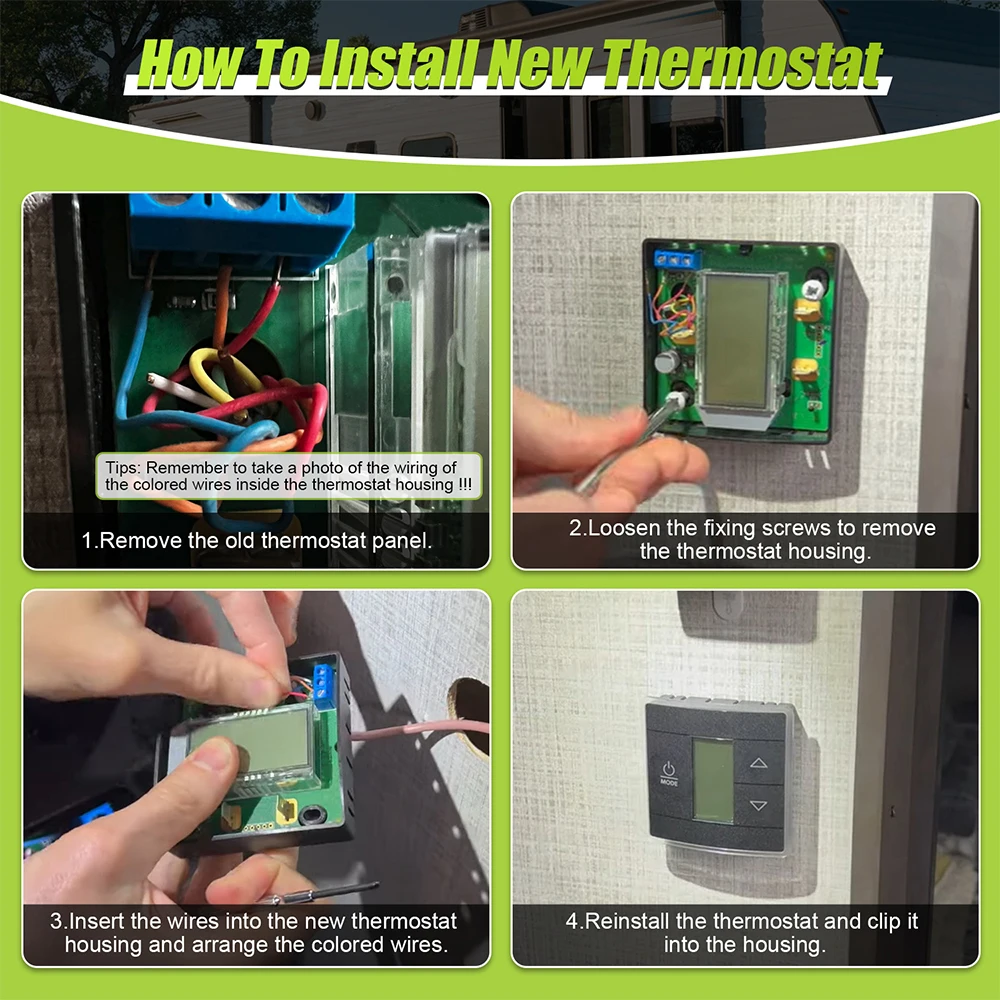 How To Install New Thermostat

Tips: Remember to take a photo of the wiring of the colored wires inside the thermostat housing !!!

1.Remove the old thermostat panel.

2.Loosen the fixing screws to remove the thermostat housing.

3.Insert the wires into the new thermostat housing and arrange the colored wires.

MODE

4.Reinstall the thermostat and clip it into the housing.