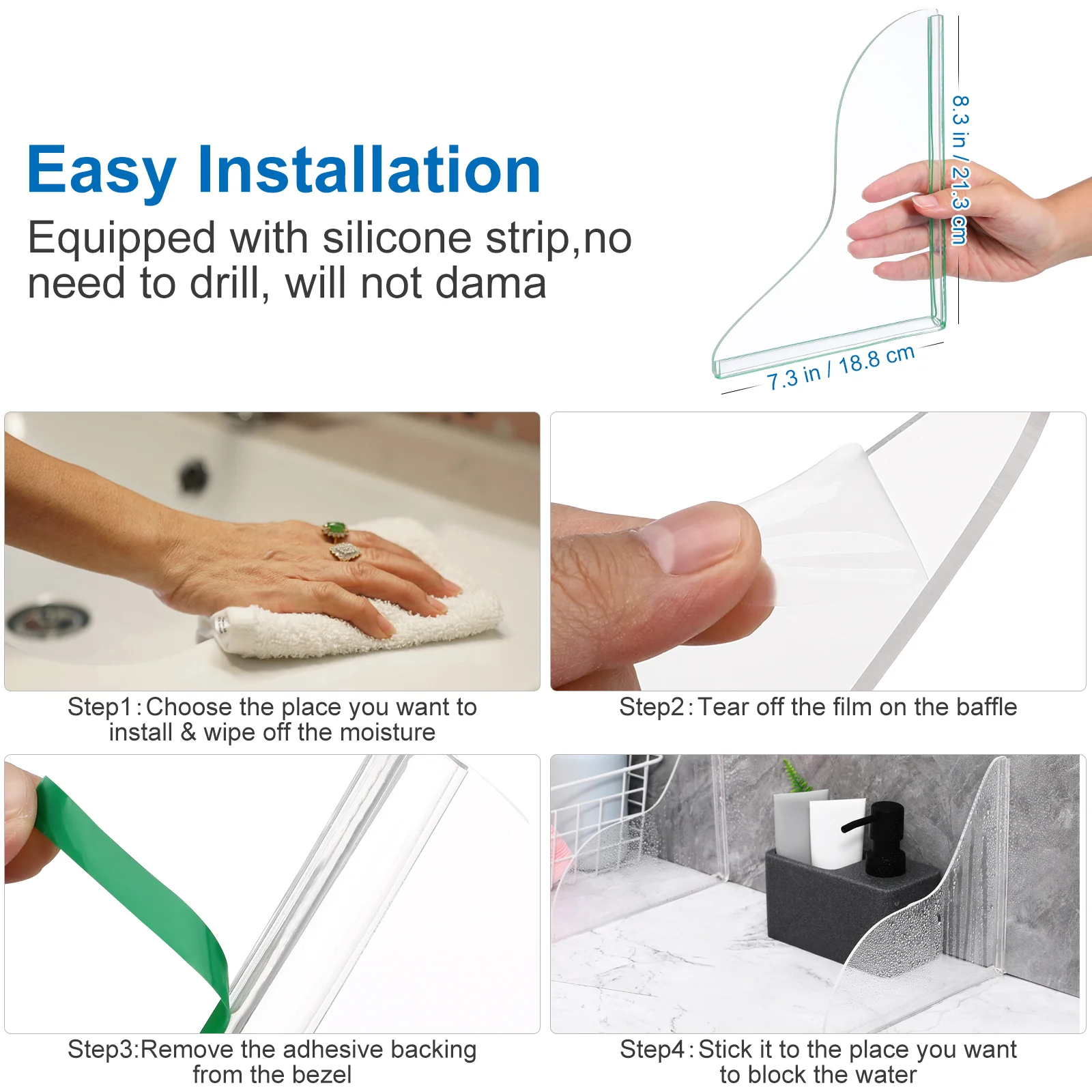 Easy Installation

Equipped with silicone strip,no need to drill, will not dama

8.3 in / 21.3 cm

7.3 in / 18.8 cm

Step1:Choose the place you want to install & wipe off the moisture

Step2:Tear off the film on the baffle

Step3:Remove the adhesive backing from the bezel

Step4:Stick it to the place you want to block the water