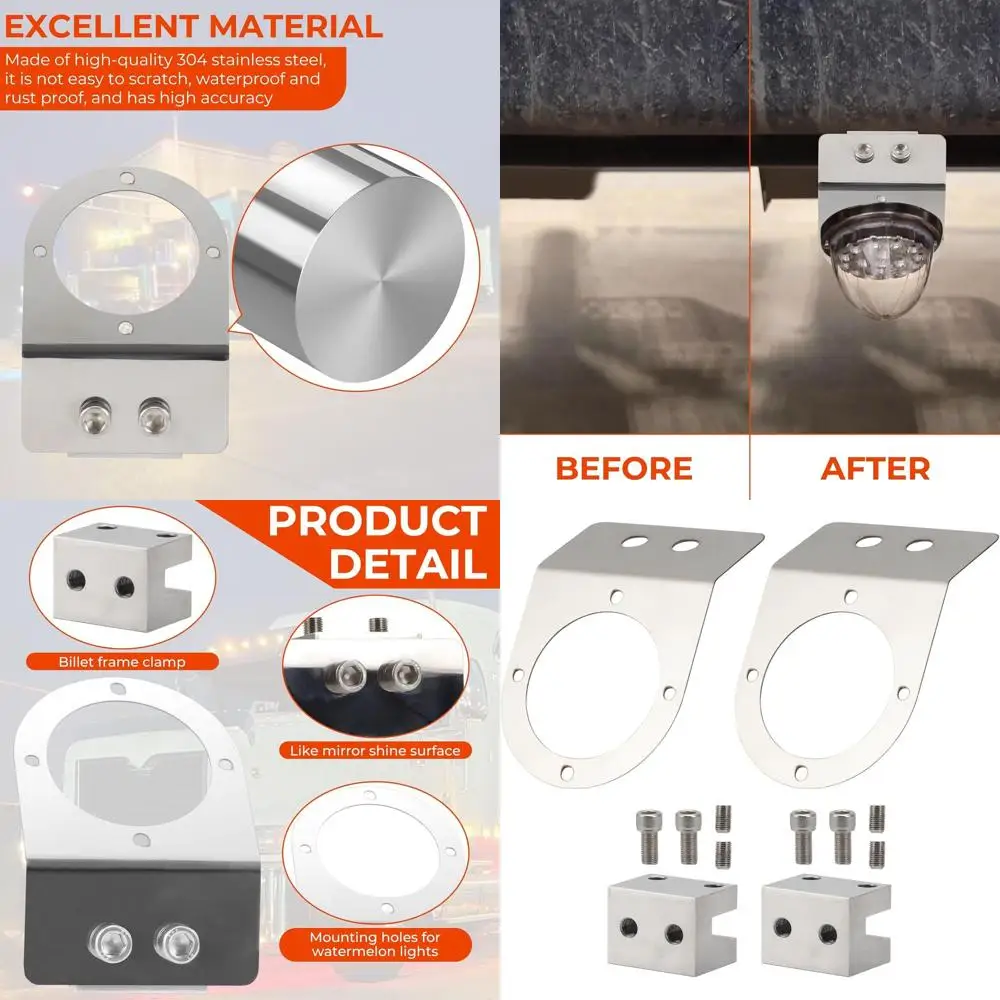 EXCELLENT MATERIAL

Made of high-quality 304 stainless steel, it is not easy to scratch, waterproof and rust proof, and has high accuracy

BEFORE

AFTER

PRODUCT DETAIL

Billet frame clamp

Like mirror shine surface

Mounting holes for watermelon lights