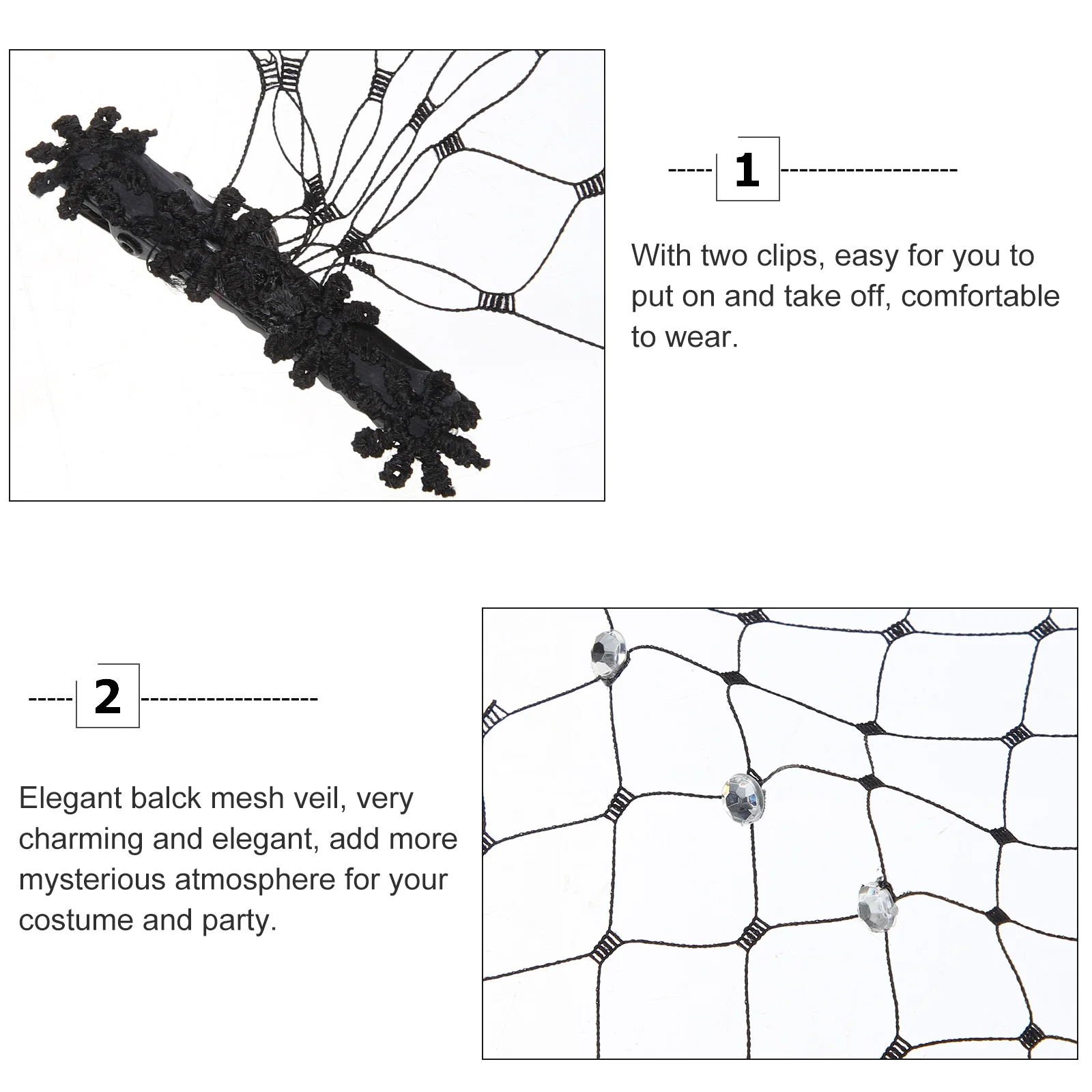 1

With two clips, easy for you to put on and take off, comfortable to wear.

2

Elegant balck mesh veil, very charming and elegant, add more mysterious atmosphere for your costume and party.