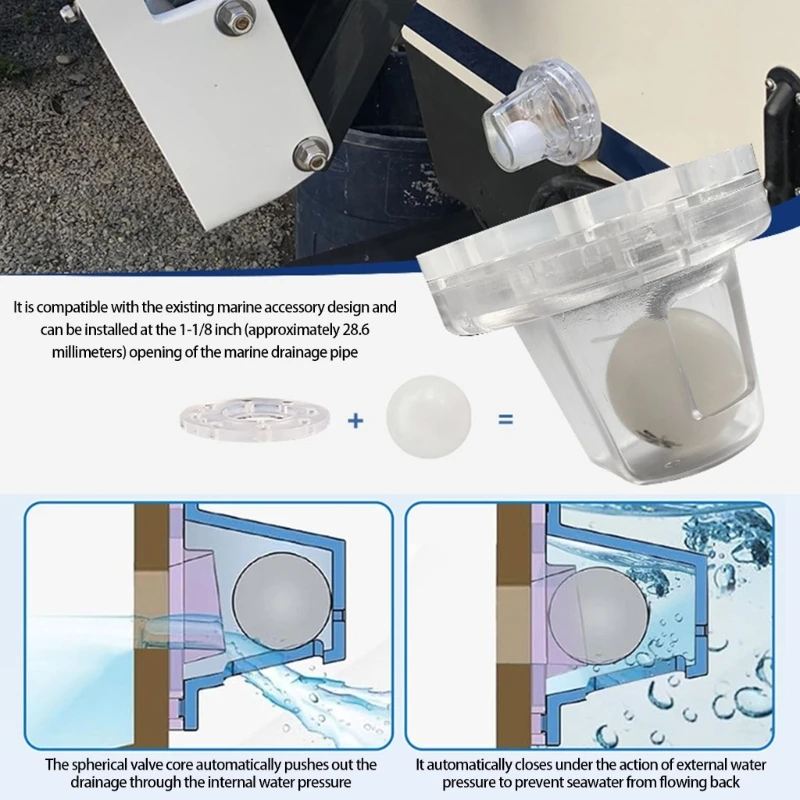 It is compatible with the existing marine accessory design and can be installed at the 1-1/8 inch (approximately 28.6 millimeters) opening of the marine drainage pipe

+

=

The spherical valve core automatically pushes out the drainage through the internal water pressure

It automatically closes under the action of external water pressure to prevent seawater from flowing back